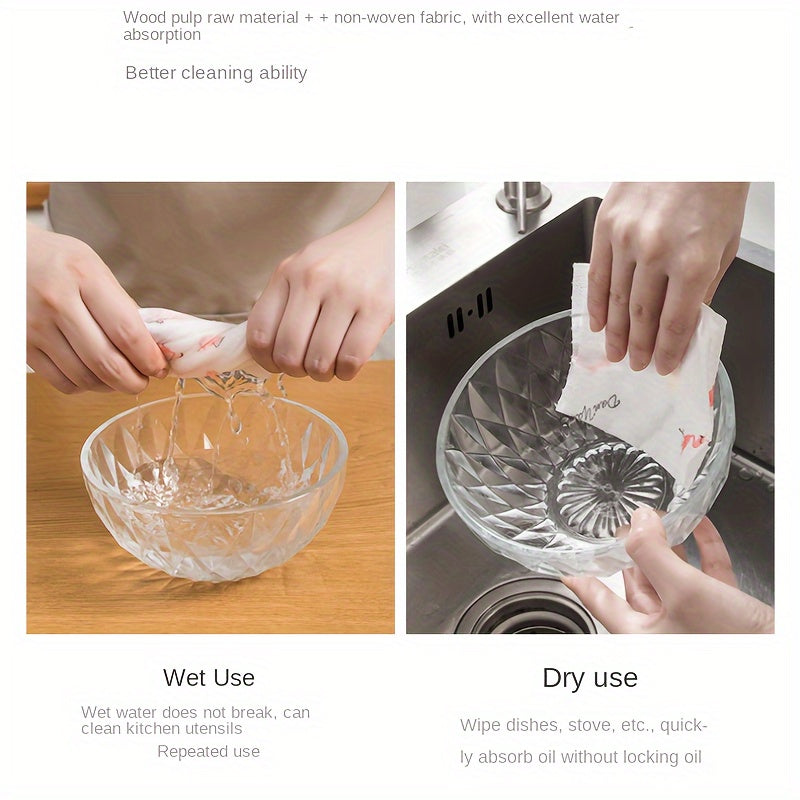 Wood pulp raw material + + non-woven fabric, with excellent water absorption

Better cleaning ability

Wet Use

Wet water does not break, can clean kitchen utensils

Repeated use

Dry use

Wipe dishes, stove, etc., quickly absorb oil without locking oil