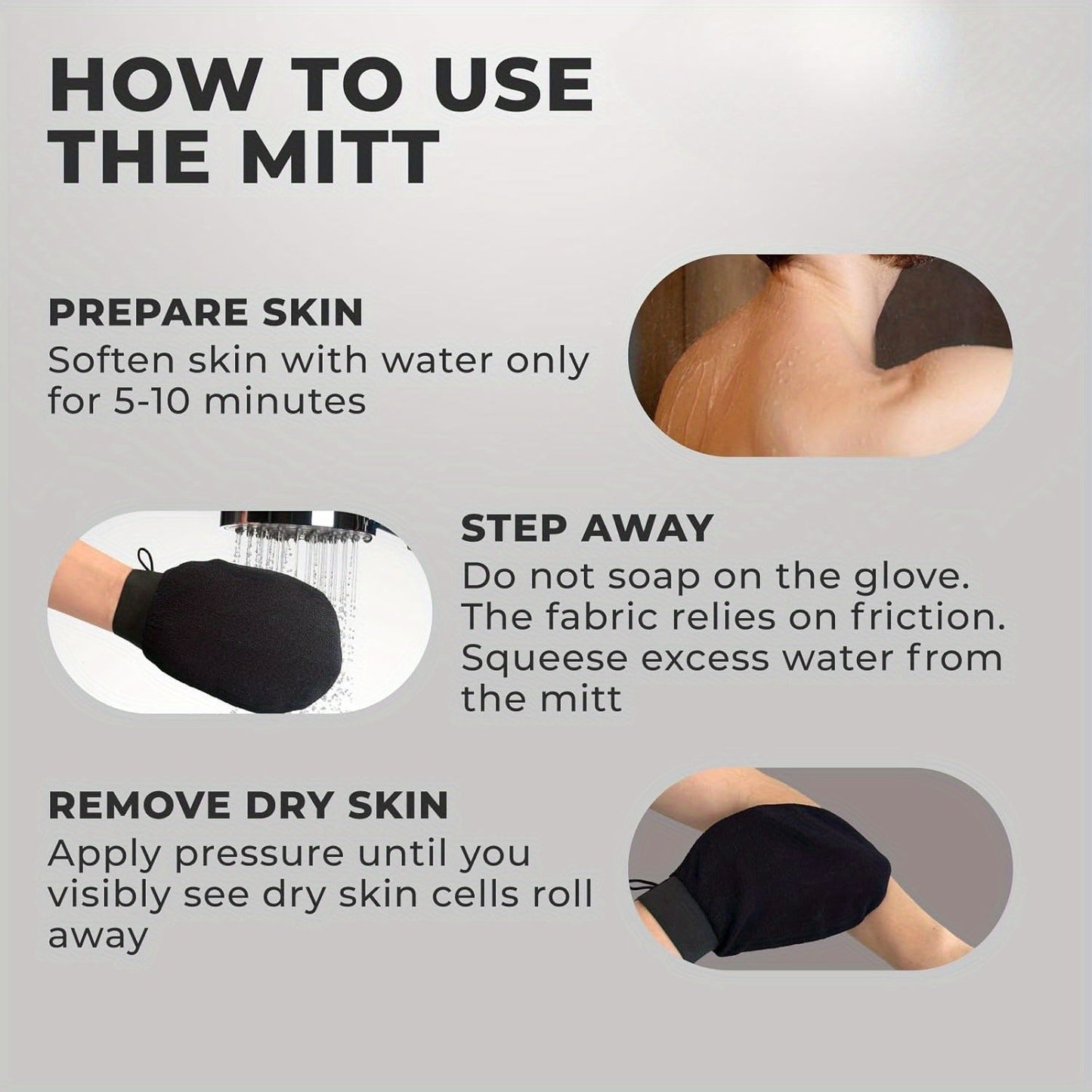 HOW TO USE THE MITT

PREPARE SKIN
Soften skin with water only for 5-10 minutes

STEP AWAY
Do not soap on the glove. The fabric relies on friction. Squeese excess water from the mitt

REMOVE DRY SKIN
Apply pressure until you visibly see dry skin cells roll away