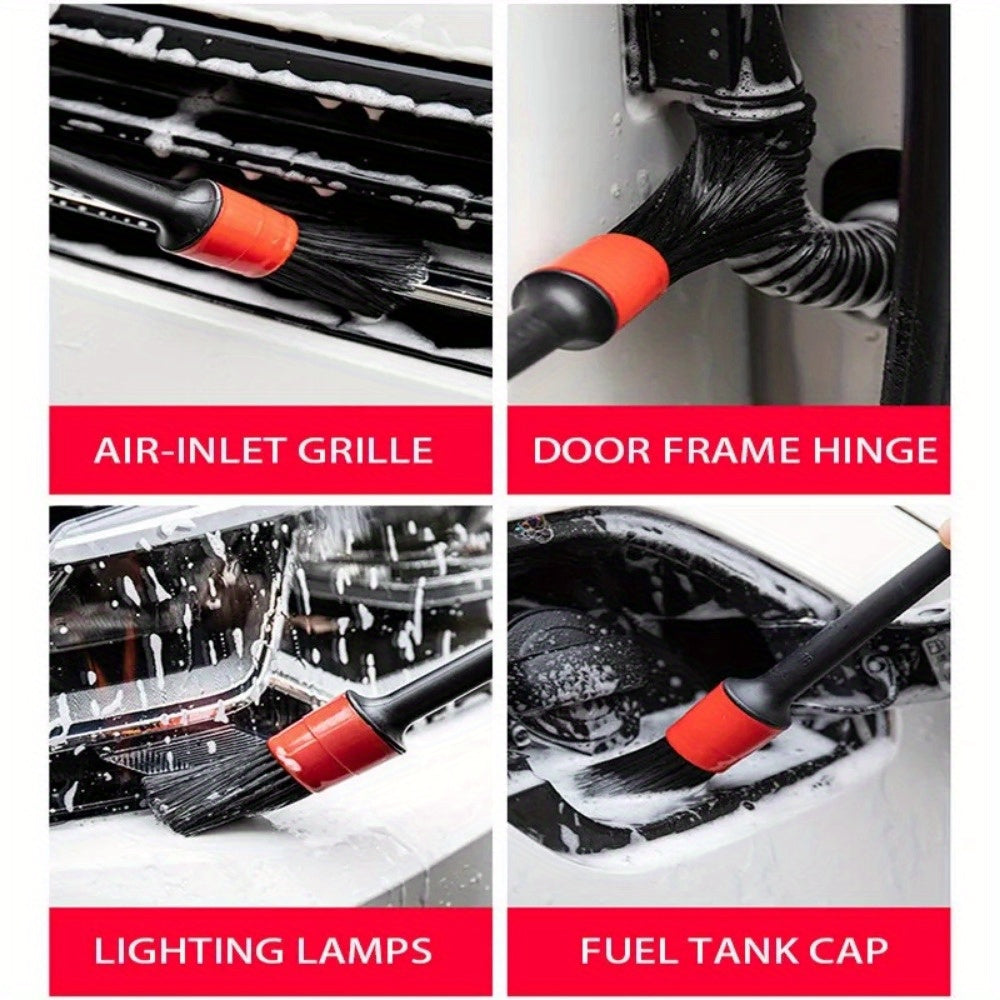 AIR-INLET GRILLE

DOOR FRAME HINGE

LIGHTING LAMPS

FUEL TANK CAP