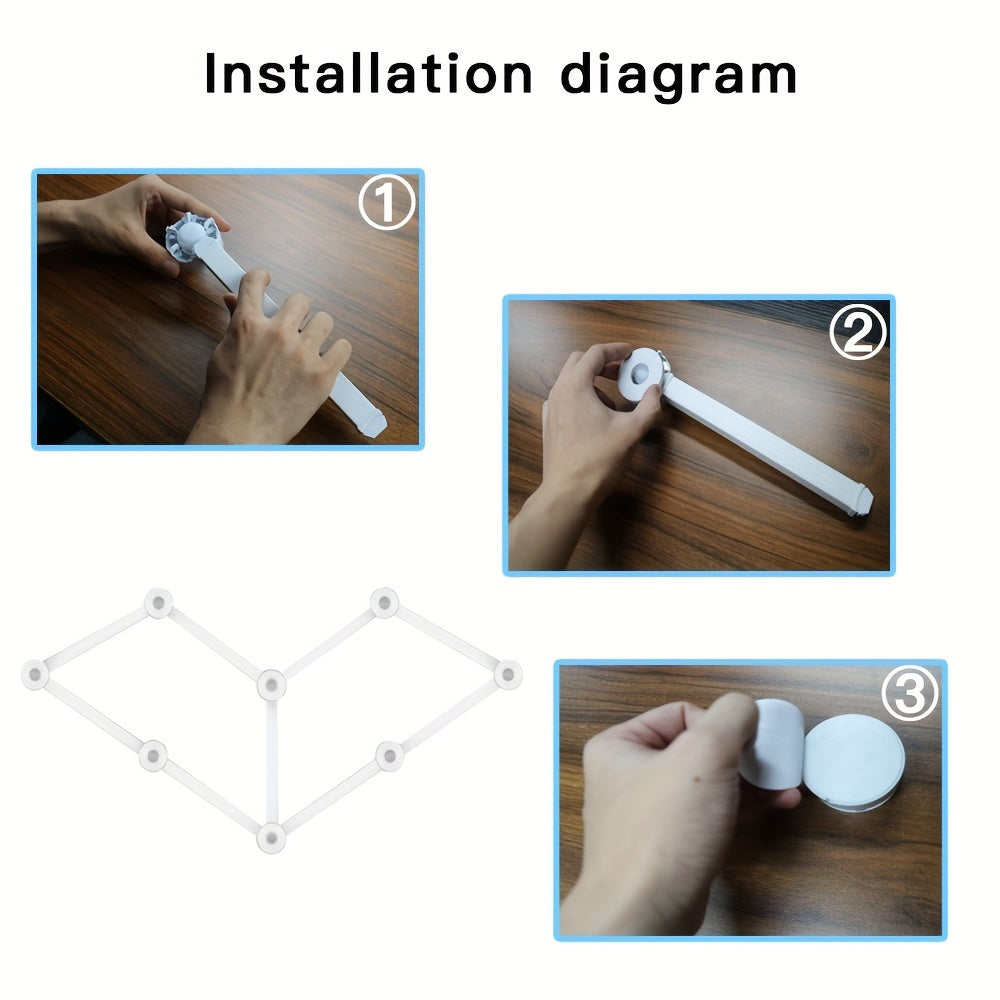 Installation diagram

①

②

③