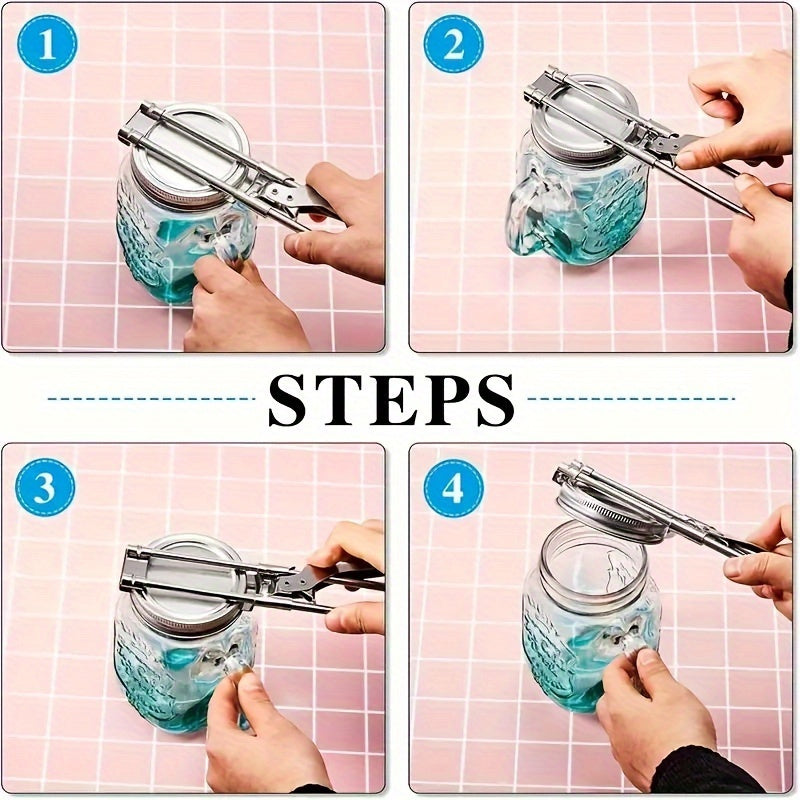 1

2

STEPS

3

4