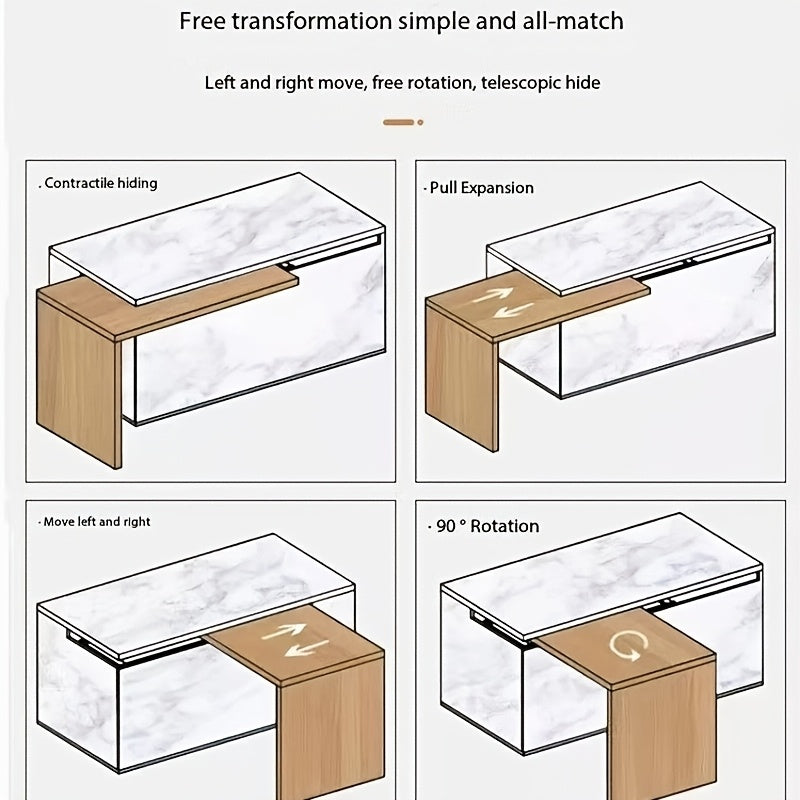 Free transformation simple and all-match

Left and right move, free rotation, telescopic hide

. Contractile hiding

· Pull Expansion

· Move left and right

· 90 ° Rotation