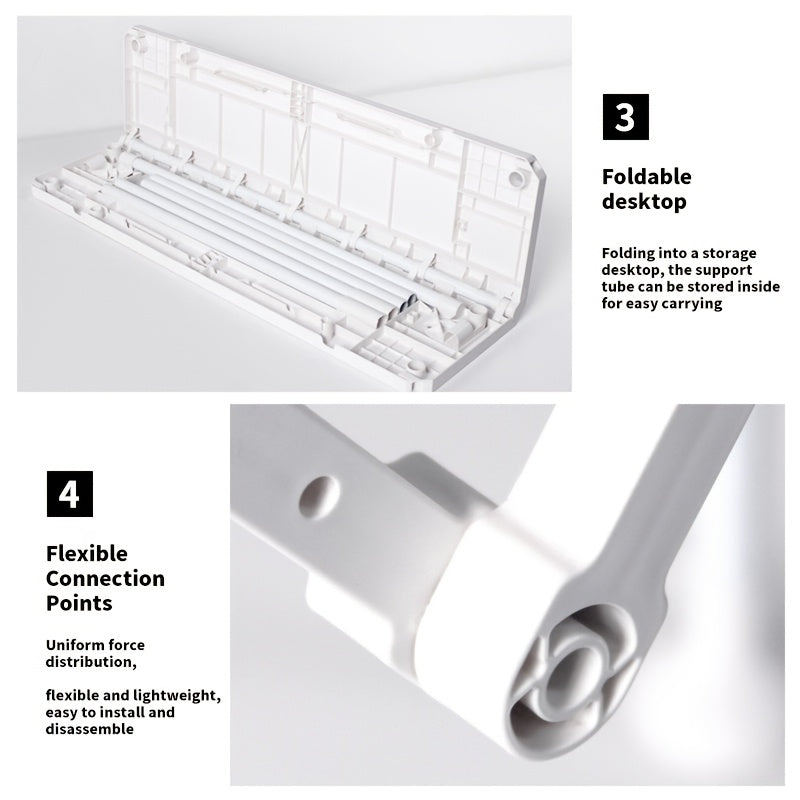 3

Foldable desktop

Folding into a storage desktop, the support tube can be stored inside for easy carrying

4

Flexible Connection Points

Uniform force distribution,

flexible and lightweight, easy to install and disassemble