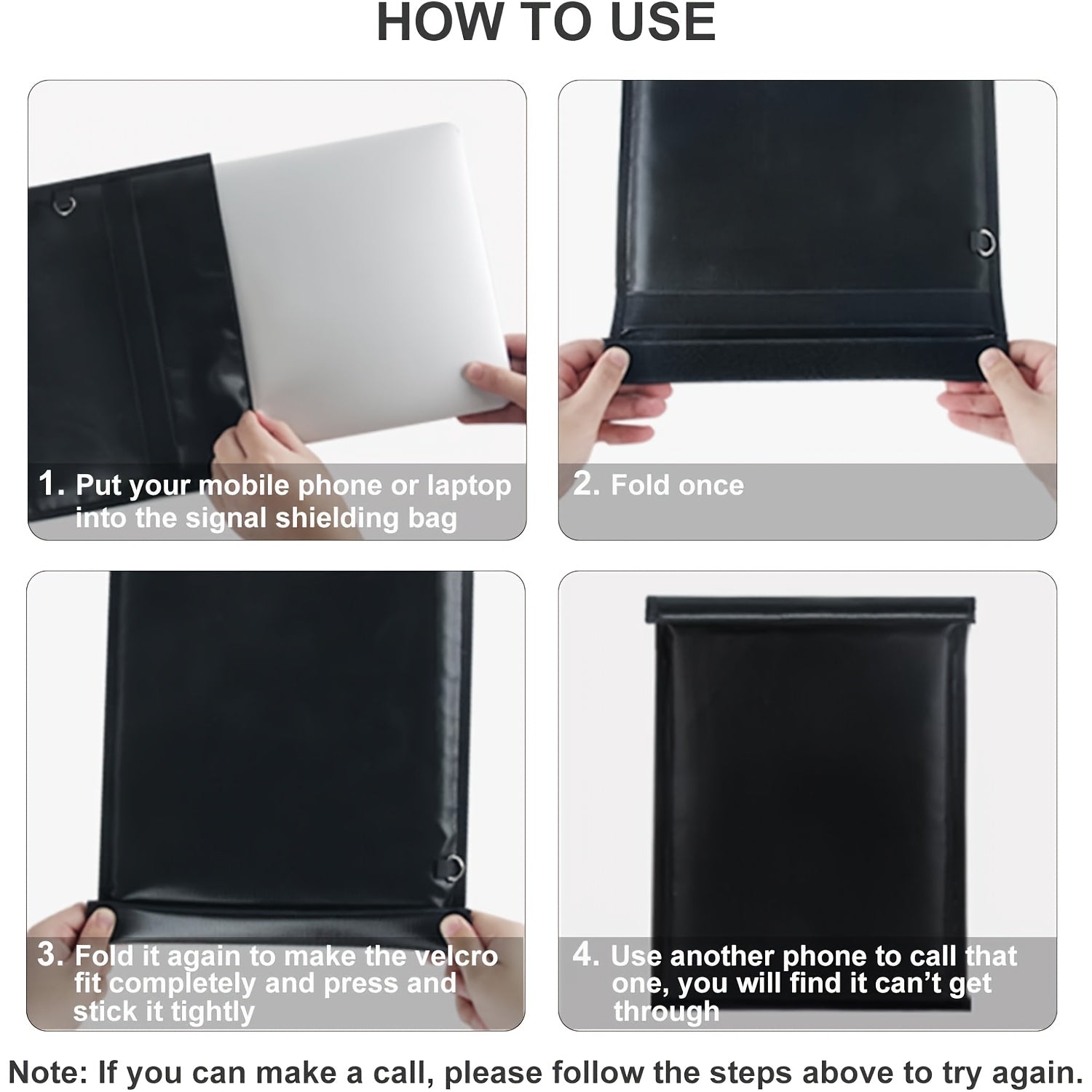 HOW TO USE

1. Put your mobile phone or laptop into the signal shielding bag

2. Fold once

3. Fold it again to make the velcro fit completely and press and stick it tightly

4. Use another phone to call that one, you will find it can't get through

Note: If you can make a call, please follow the steps above to try again.