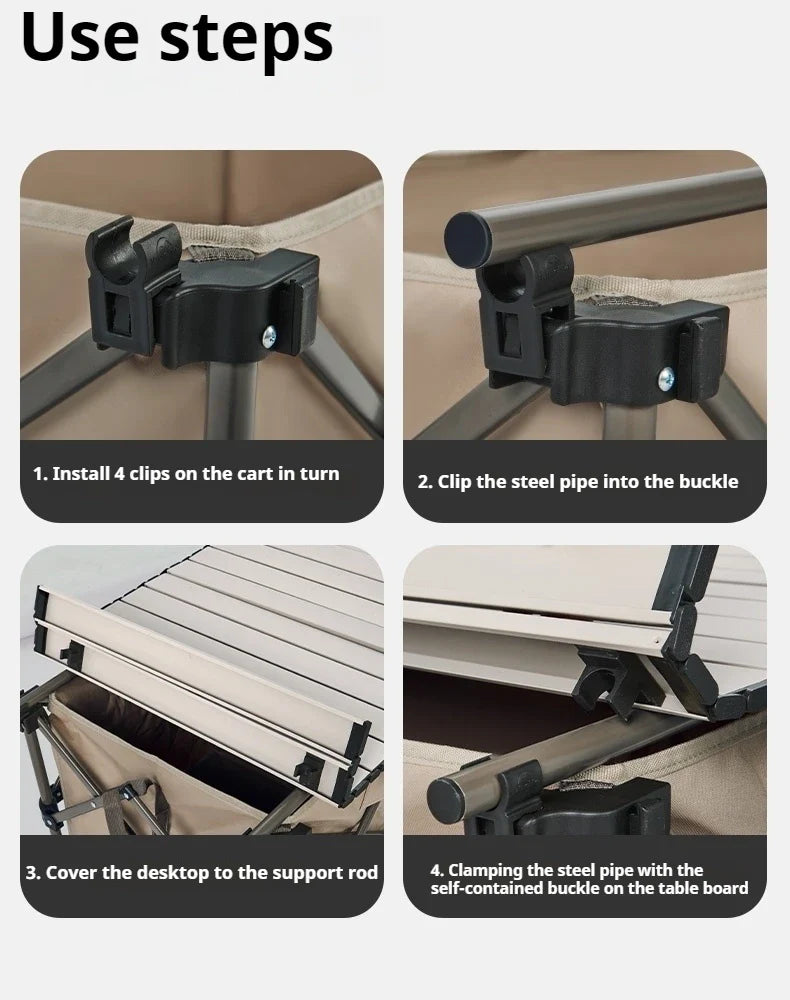 Use steps

1. Install 4 clips on the cart in turn

2. Clip the steel pipe into the buckle

3. Cover the desktop to the support rod

4. Clamping the steel pipe with the self-contained buckle on the table board