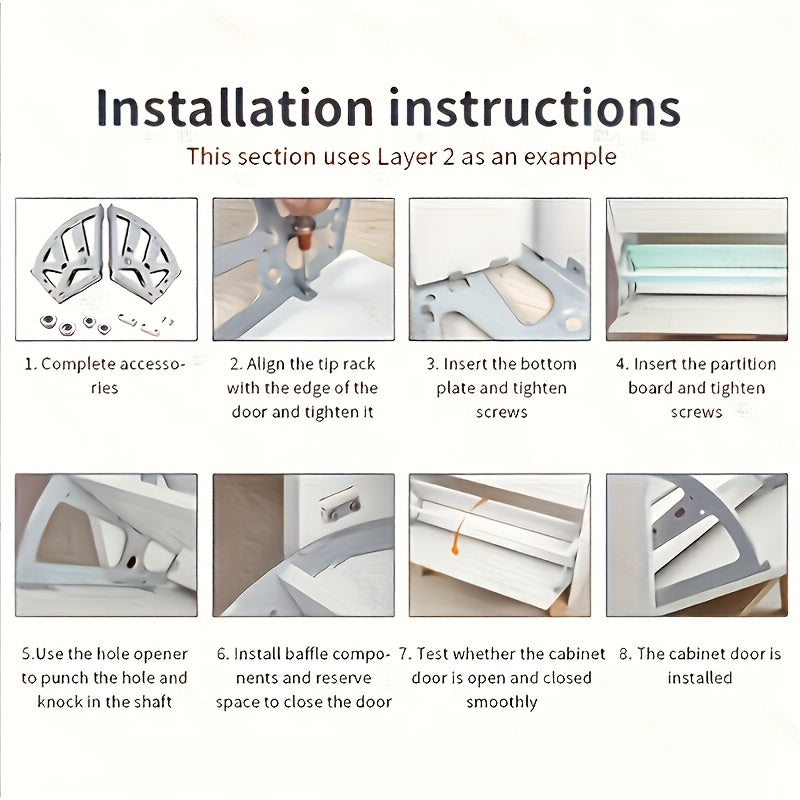 Installation instructions

This section uses Layer 2 as an example

1. Complete accessories

2. Align the tip rack with the edge of the door and tighten it

3. Insert the bottom plate and tighten screws

4. Insert the partition board and tighten screws

5.Use the hole opener to punch the hole and knock in the shaft

6. Install baffle components and reserve space to close the door

7. Test whether the cabinet door is open and closed smoothly

8. The cabinet door is installed