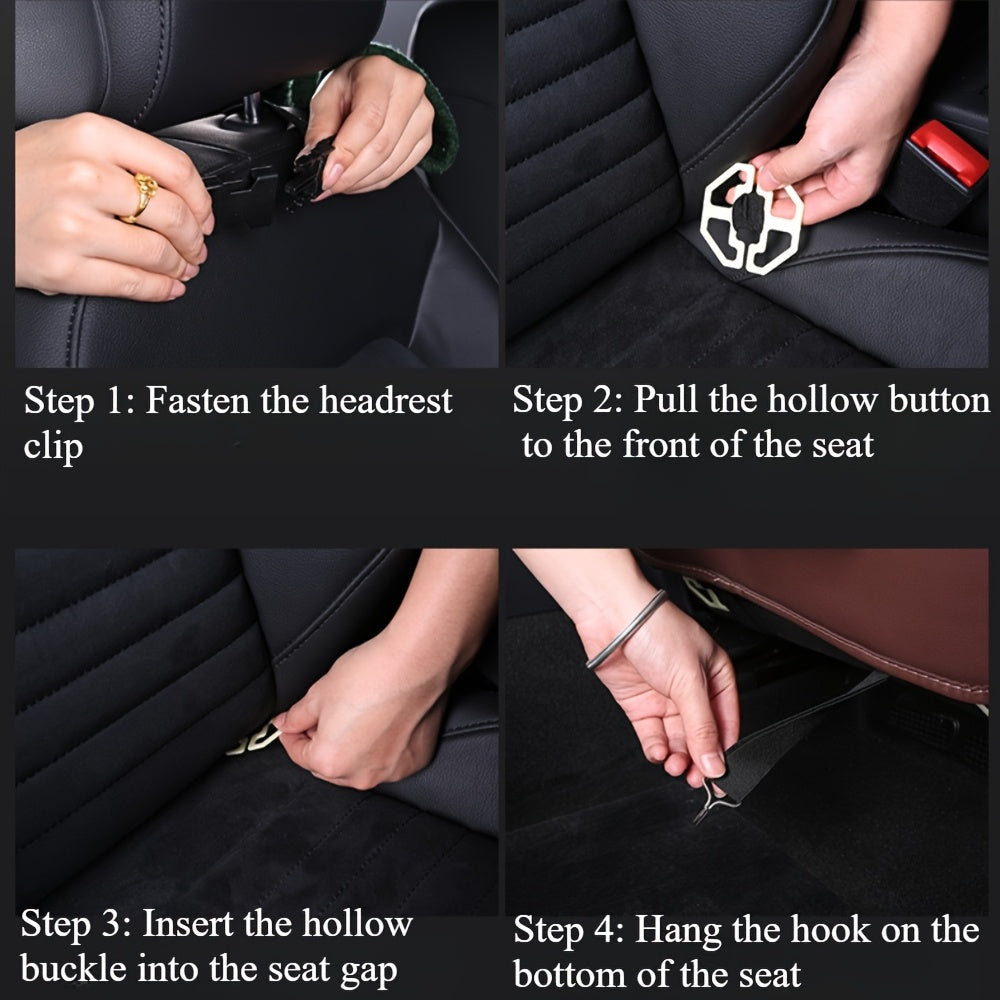 Step 1: Fasten the headrest clip

Step 2: Pull the hollow button to the front of the seat

Step 3: Insert the hollow buckle into the seat gap

Step 4: Hang the hook on the bottom of the seat