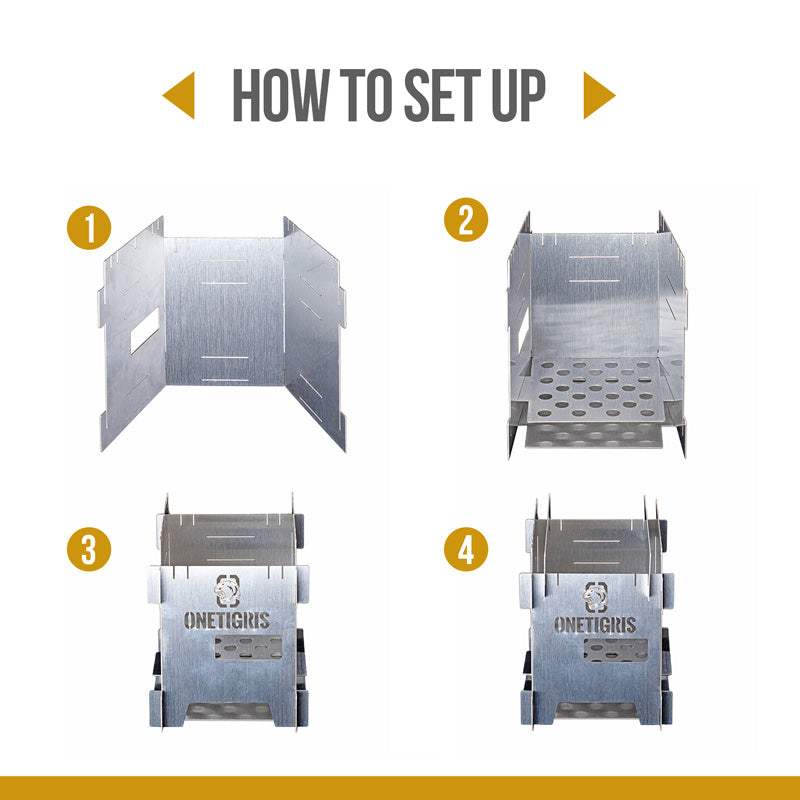 HOW TO SET UP

1

2

3

ONETIGRIS

4

ONETIGRIS