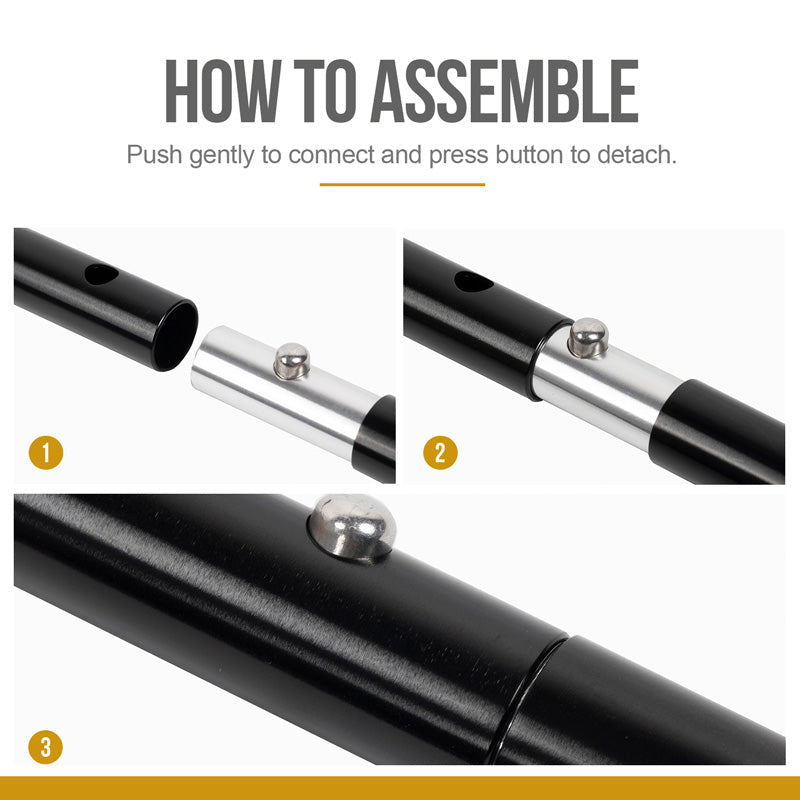 HOW TO ASSEMBLE

Push gently to connect and press button to detach.

1

2

3