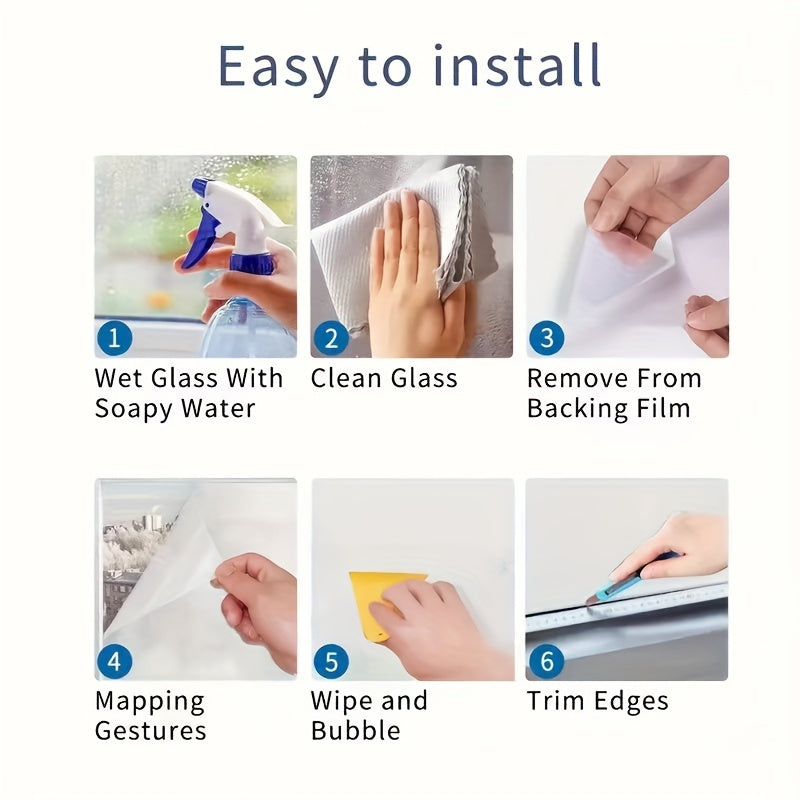 Easy to install

1
Wet Glass With Soapy Water

2
Clean Glass

3
Remove From Backing Film

4
Mapping Gestures

5
Wipe and Bubble

6
Trim Edges