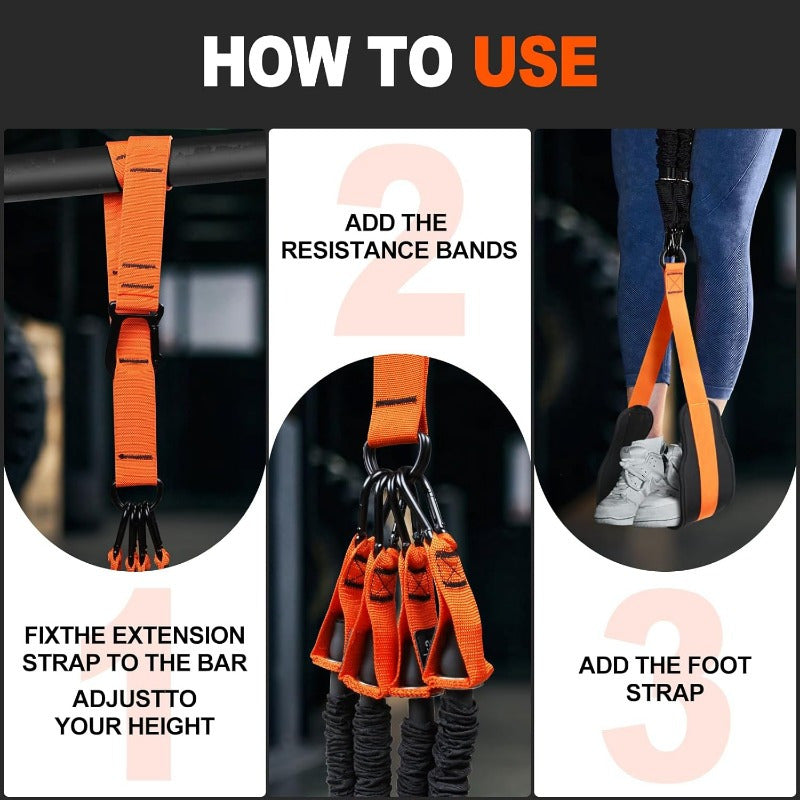 HOW TO USE

1

FIXTHE EXTENSION STRAP TO THE BAR

ADJUSTTO YOUR HEIGHT

2

ADD THE RESISTANCE BANDS

3

ADD THE FOOT STRAP