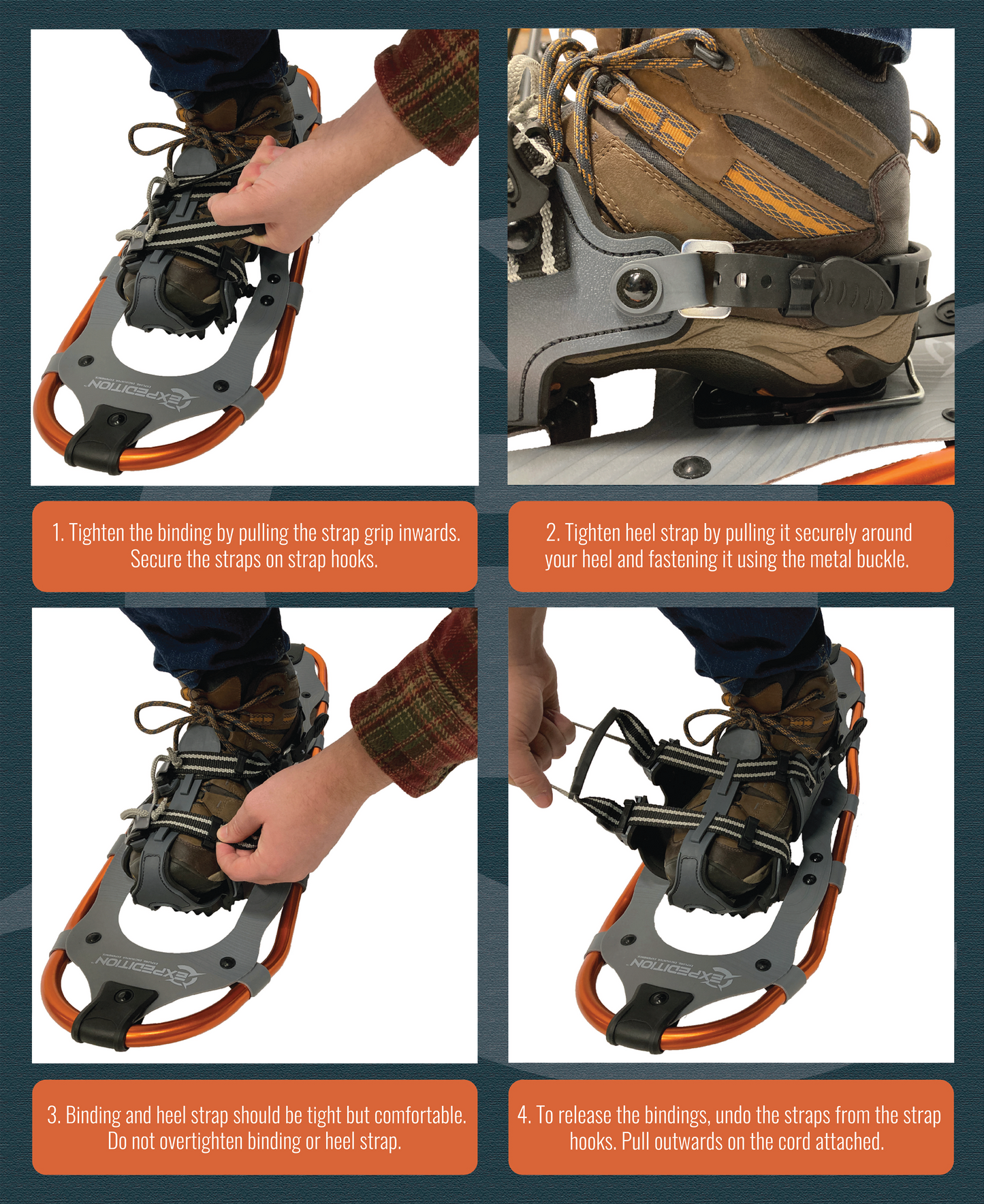 EXPEDITION

1. Tighten the binding by pulling the strap grip inwards. Secure the straps on strap hooks.

2. Tighten heel strap by pulling it securely around your heel and fastening it using the metal buckle.

EXPEDITION

EXPEDITION

3. Binding and heel strap should be tight but comfortable. Do not overtighten binding or heel strap.

4. To release the bindings, undo the straps from the strap hooks. Pull outwards on the cord attached.