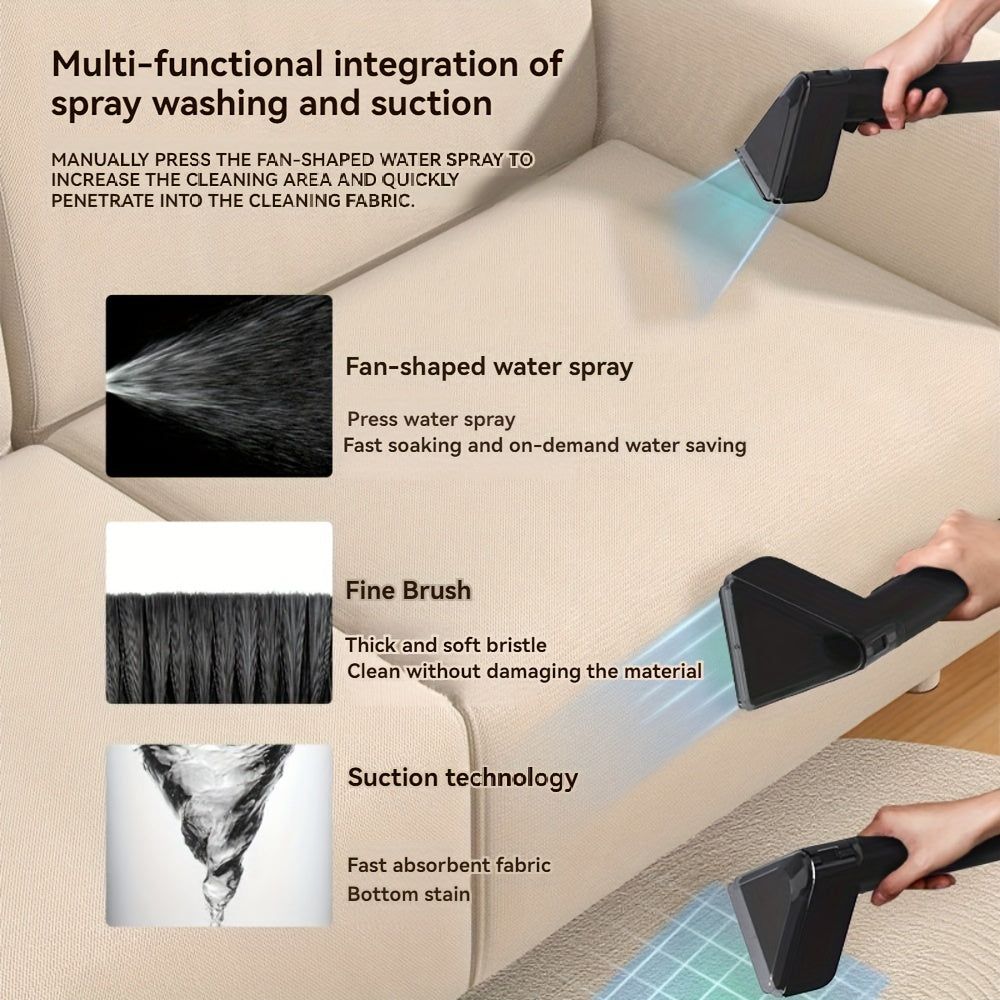 Multi-functional integration of spray washing and suction

MANUALLY PRESS THE FAN-SHAPED WATER SPRAY TO INCREASE THE CLEANING AREA AND QUICKLY PENETRATE INTO THE CLEANING FABRIC.

Fan-shaped water spray

Press water spray
Fast soaking and on-demand water saving

Fine Brush

Thick and soft bristle
Clean without damaging the material

Suction technology

Fast absorbent fabric
Bottom stain