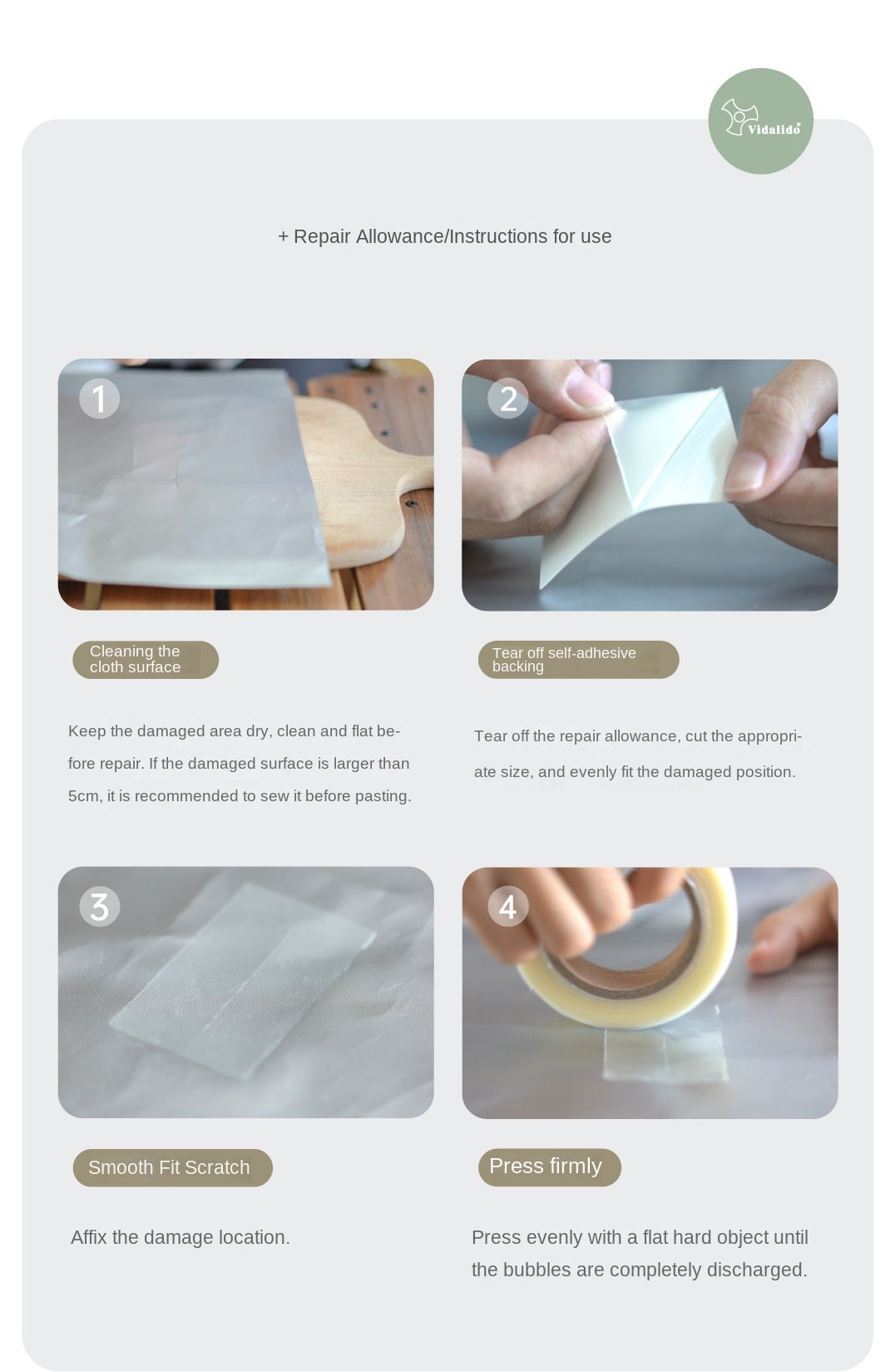 Vidalido

+ Repair Allowance/Instructions for use

1

Cleaning the cloth surface

Keep the damaged area dry, clean and flat before repair. If the damaged surface is larger than 5cm, it is recommended to sew it before pasting.

2

Tear off self-adhesive backing

Tear off the repair allowance, cut the appropriate size, and evenly fit the damaged position.

3

Smooth Fit Scratch

Affix the damage location.

4

Press firmly

Press evenly with a flat hard object until the bubbles are completely discharged.