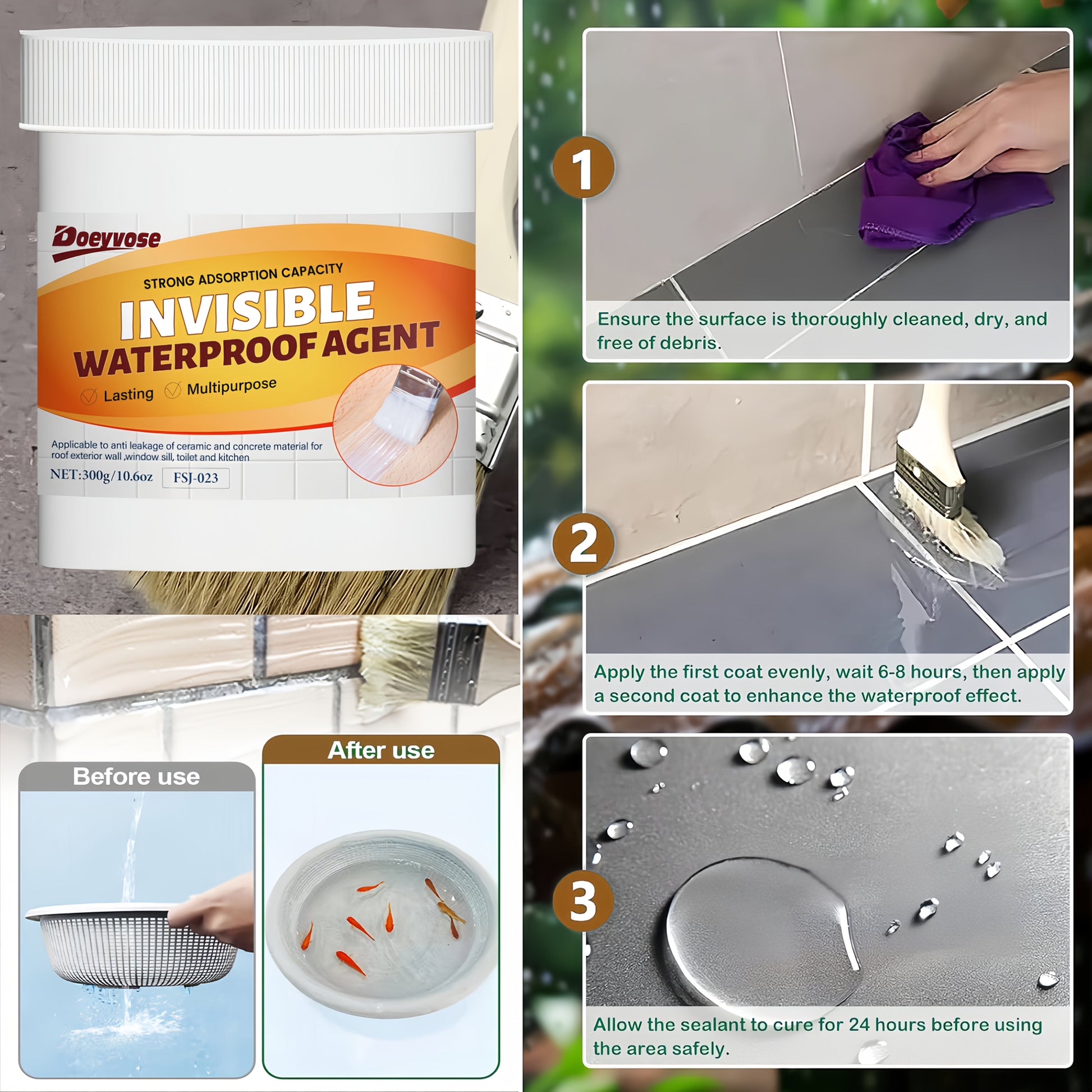 Doeyvose

STRONG ADSORPTION CAPACITY

INVISIBLE
WATERPROOF AGENT

Lasting Multipurpose

Applicable to anti leakage of ceramic and concrete material for roof exterior wall ,window sill, toilet and kitchen

NET:300g/10.6oz FSJ-023

Before use

After use

1

Ensure the surface is thoroughly cleaned, dry, and free of debris.

2

Apply the first coat evenly, wait 6-8 hours, then apply a second coat to enhance the waterproof effect.

3

Allow the sealant to cure for 24 hours before using the area safely.