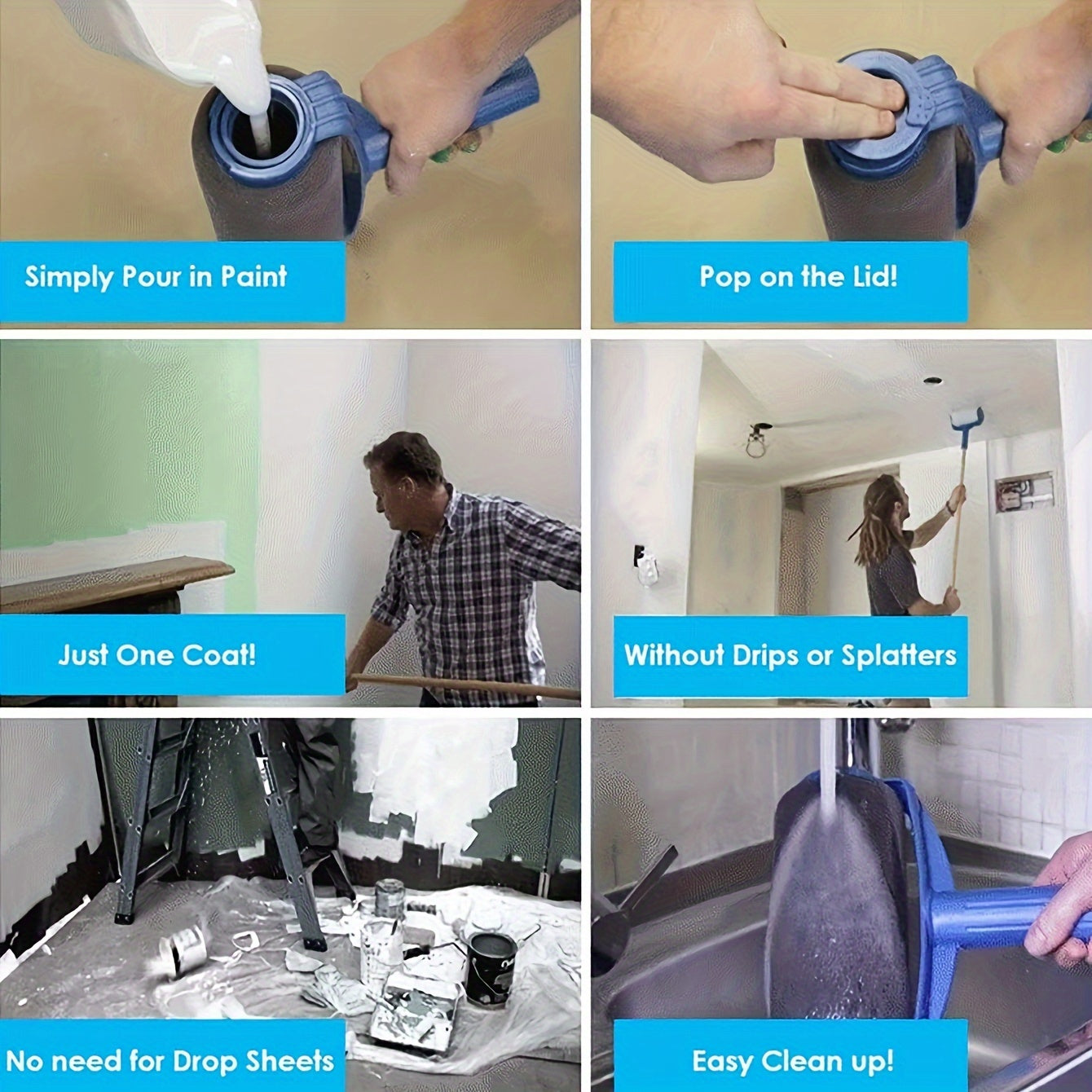 Simply Pour in Paint

Pop on the Lid!

Just One Coat!

Without Drips or Splatters

No need for Drop Sheets

Easy Clean up!