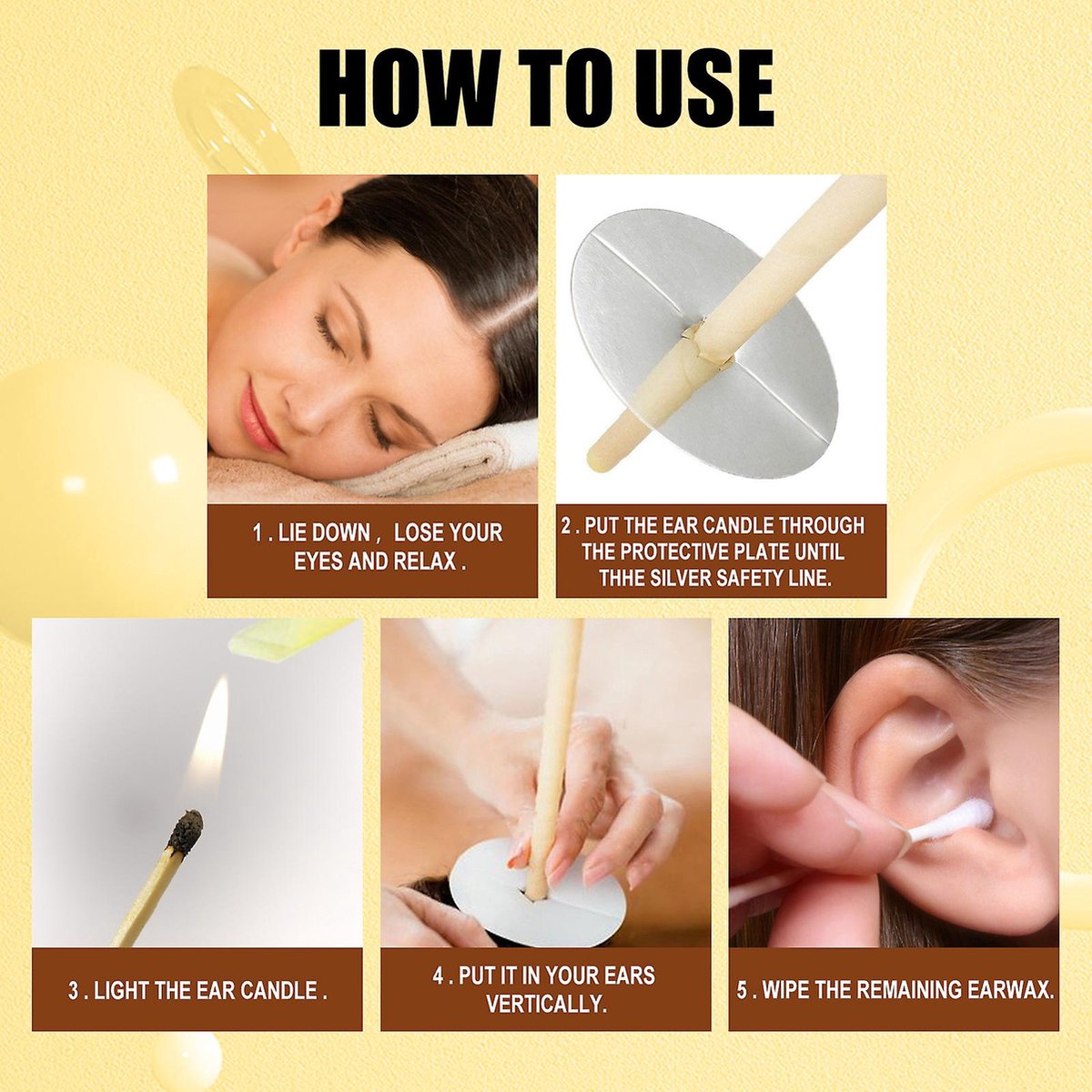 HOW TO USE

1 . LIE DOWN , LOSE YOUR EYES AND RELAX .

2 . PUT THE EAR CANDLE THROUGH THE PROTECTIVE PLATE UNTIL THHE SILVER SAFETY LINE.

3 . LIGHT THE EAR CANDLE .

4 . PUT IT IN YOUR EARS VERTICALLY.

5 . WIPE THE REMAINING EARWAX.