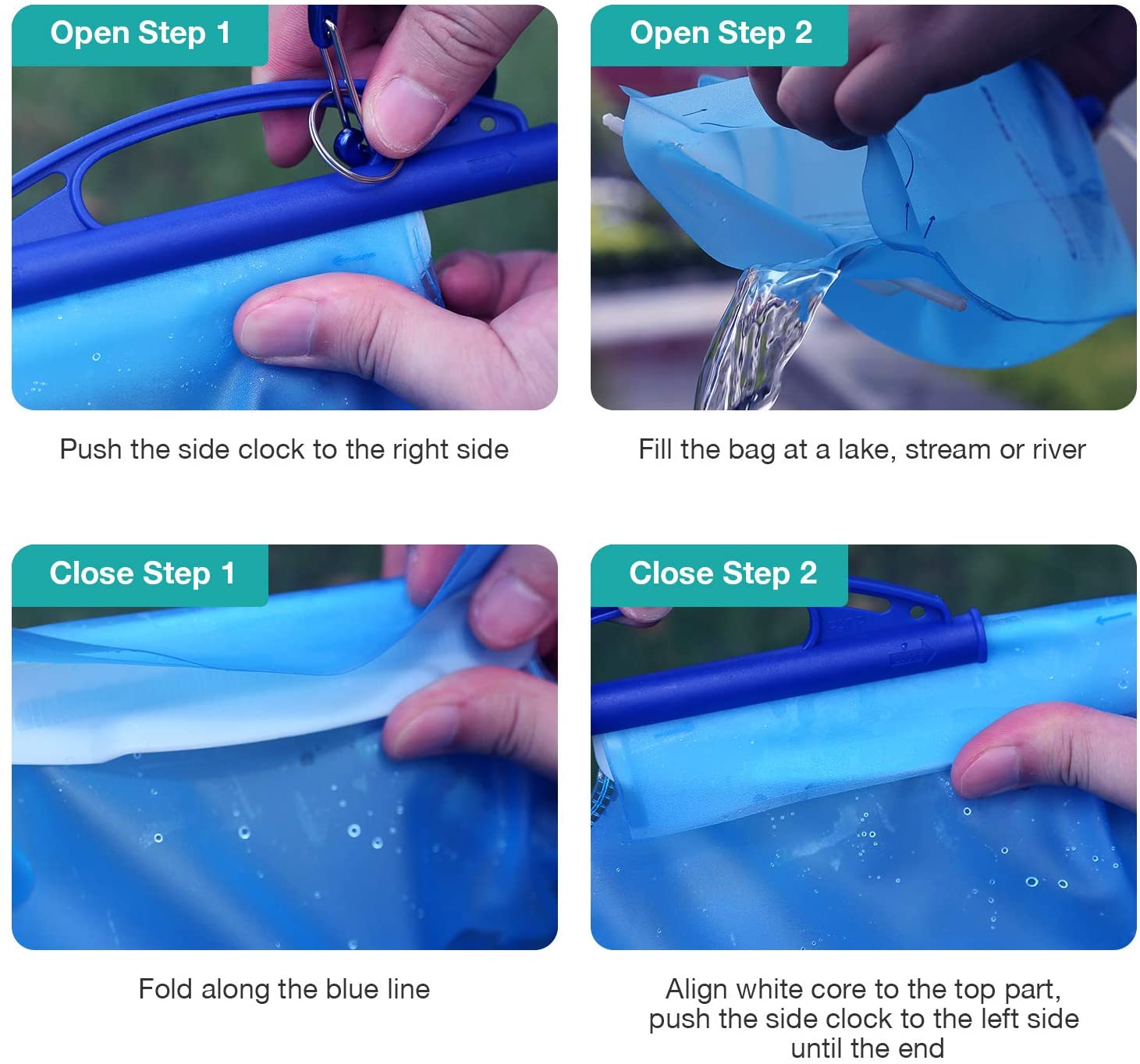 Open Step 1

Push the side clock to the right side

Open Step 2

Fill the bag at a lake, stream or river

Close Step 1

Fold along the blue line

Close Step 2

Align white core to the top part, push the side clock to the left side until the end