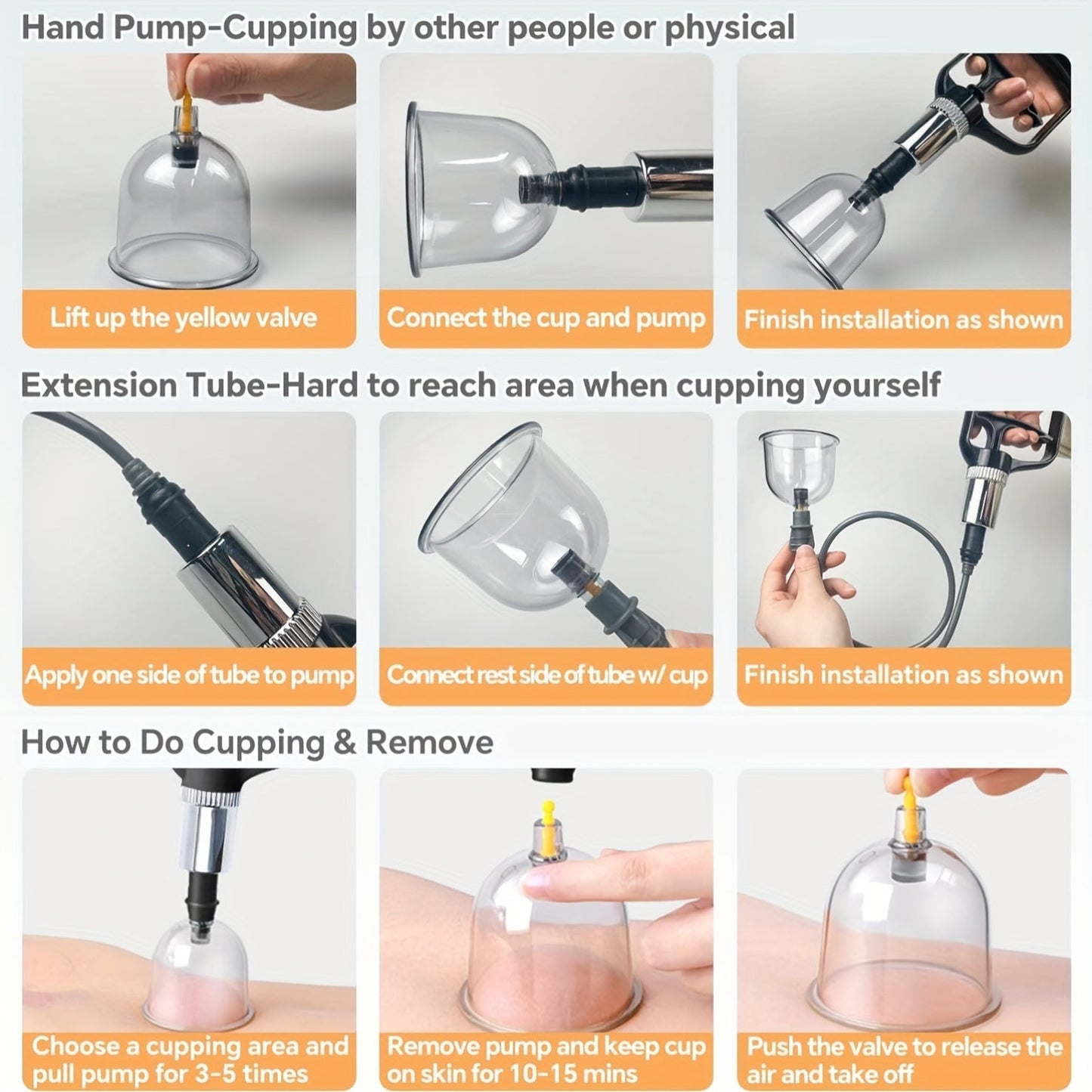 Hand Pump-Cupping by other people or physical

Lift up the yellow valve

Connect the cup and pump

Finish installation as shown

Extension Tube-Hard to reach area when cupping yourself

Apply one side of tube to pump

Connect rest side of tube w/ cup

Finish installation as shown

How to Do Cupping & Remove

Choose a cupping area and pull pump for 3-5 times

Remove pump and keep cup on skin for 10-15 mins

Push the valve to release the air and take off