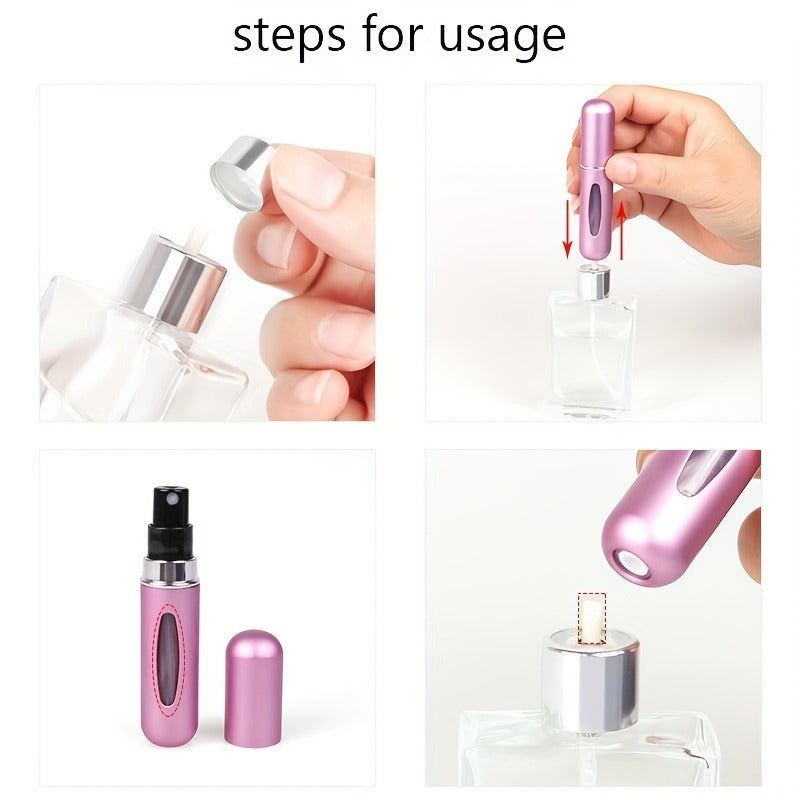 steps for usage