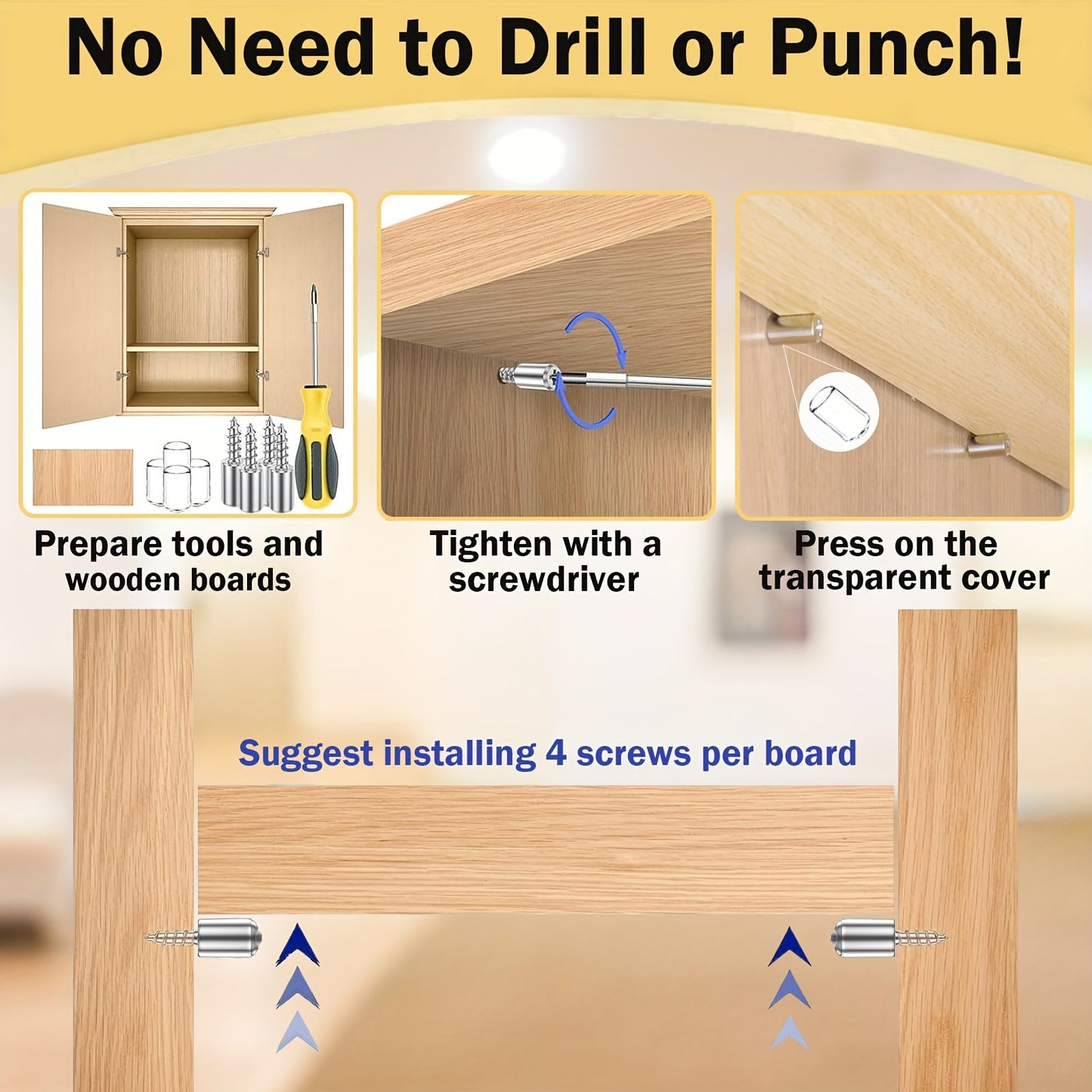 No Need to Drill or Punch!

Prepare tools and wooden boards

Tighten with a screwdriver

Press on the transparent cover

Suggest installing 4 screws per board