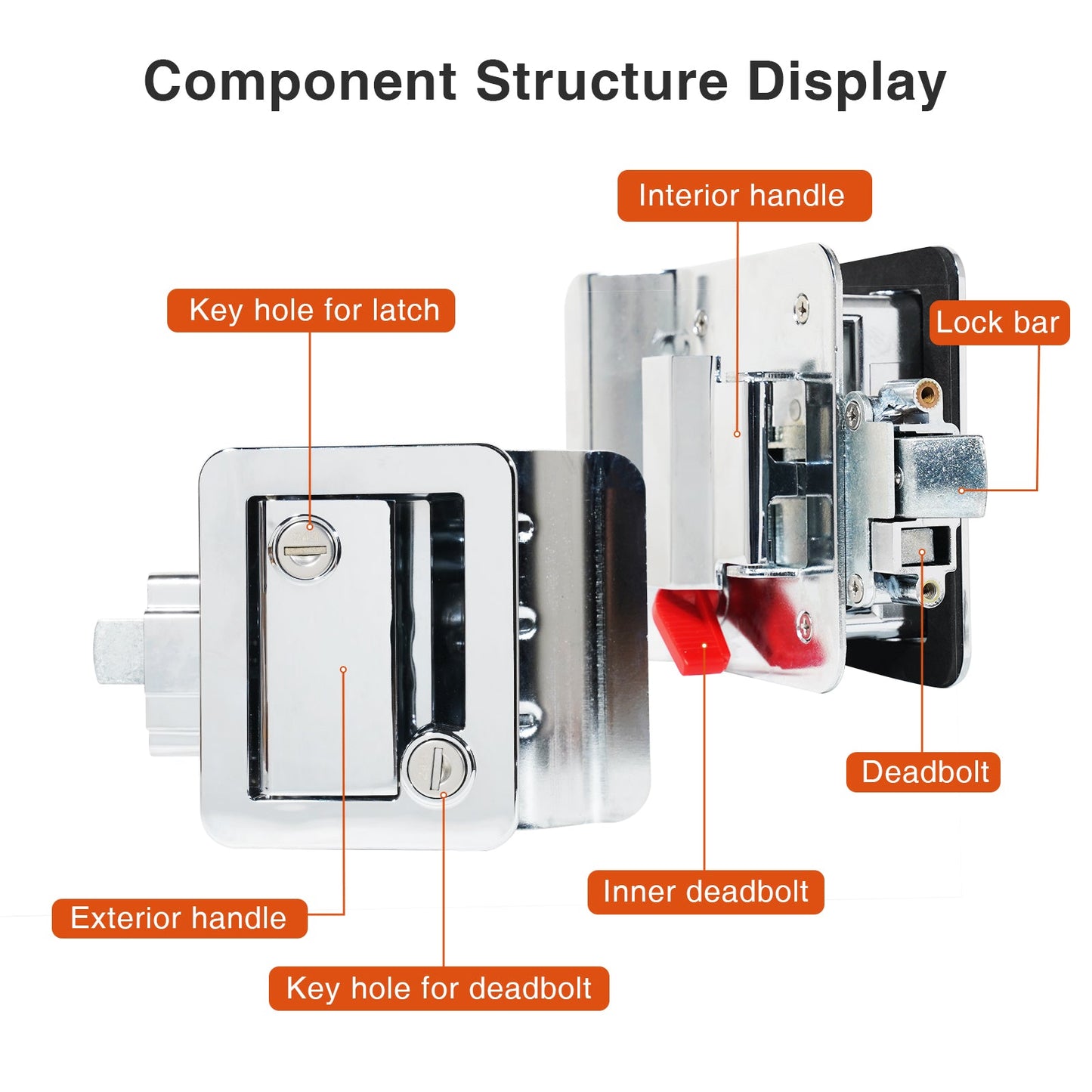 Component Structure Display

Interior handle

Key hole for latch

Lock bar

Deadbolt

Inner deadbolt

Exterior handle

Key hole for deadbolt