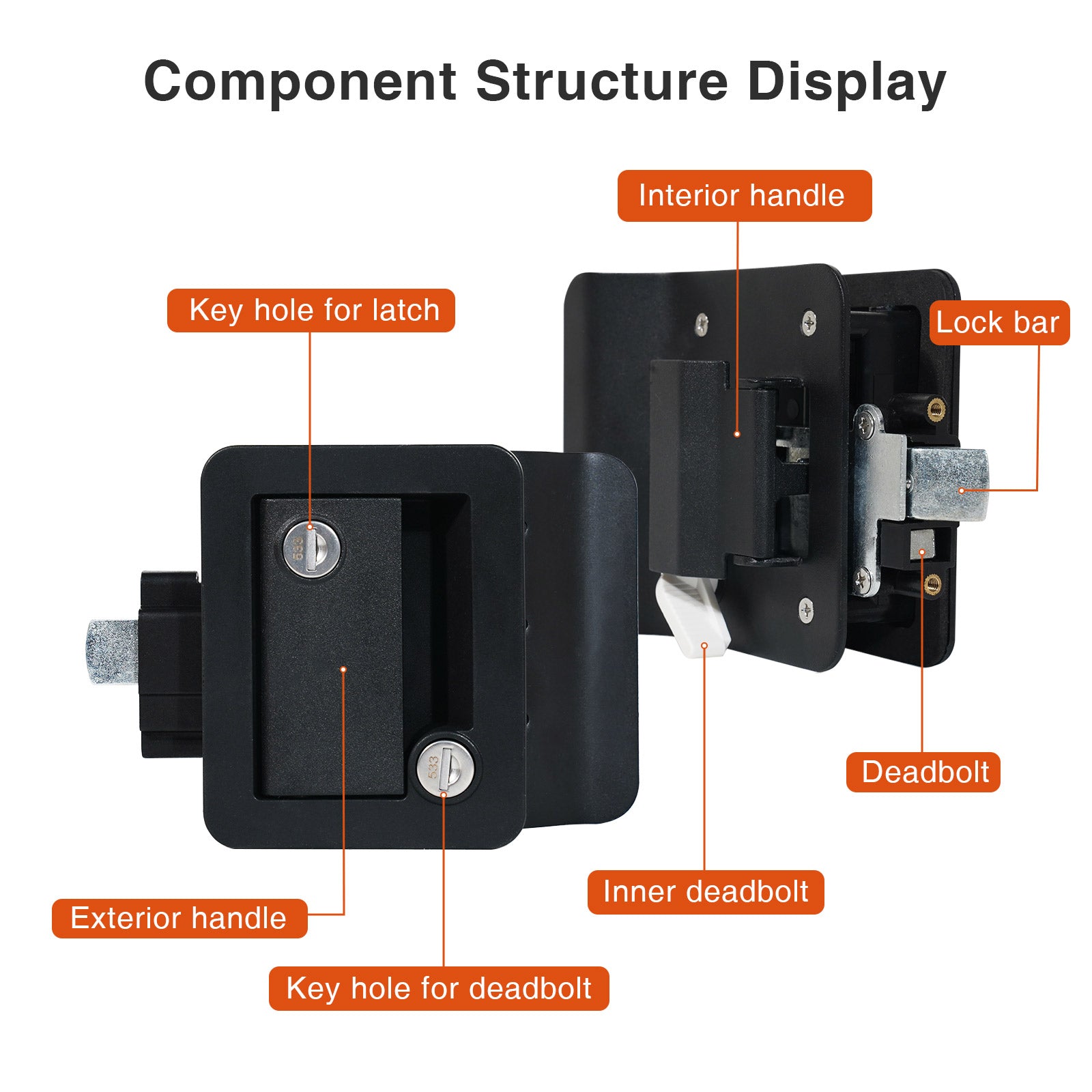 Component Structure Display

Interior handle

Key hole for latch

Lock bar

533

533

Deadbolt

Inner deadbolt

Exterior handle

Key hole for deadbolt