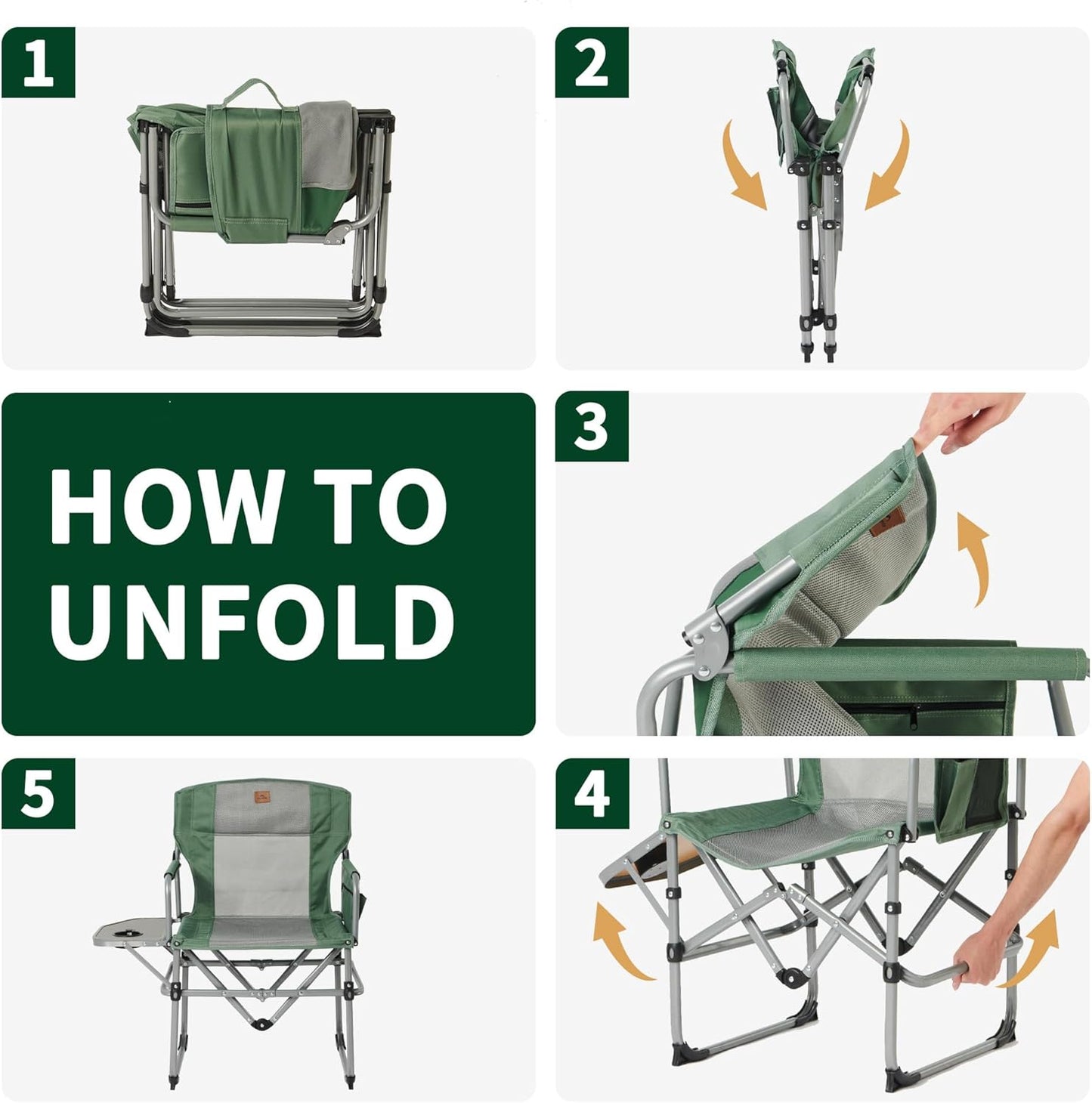 1

2

HOW TO UNFOLD

3

5

4