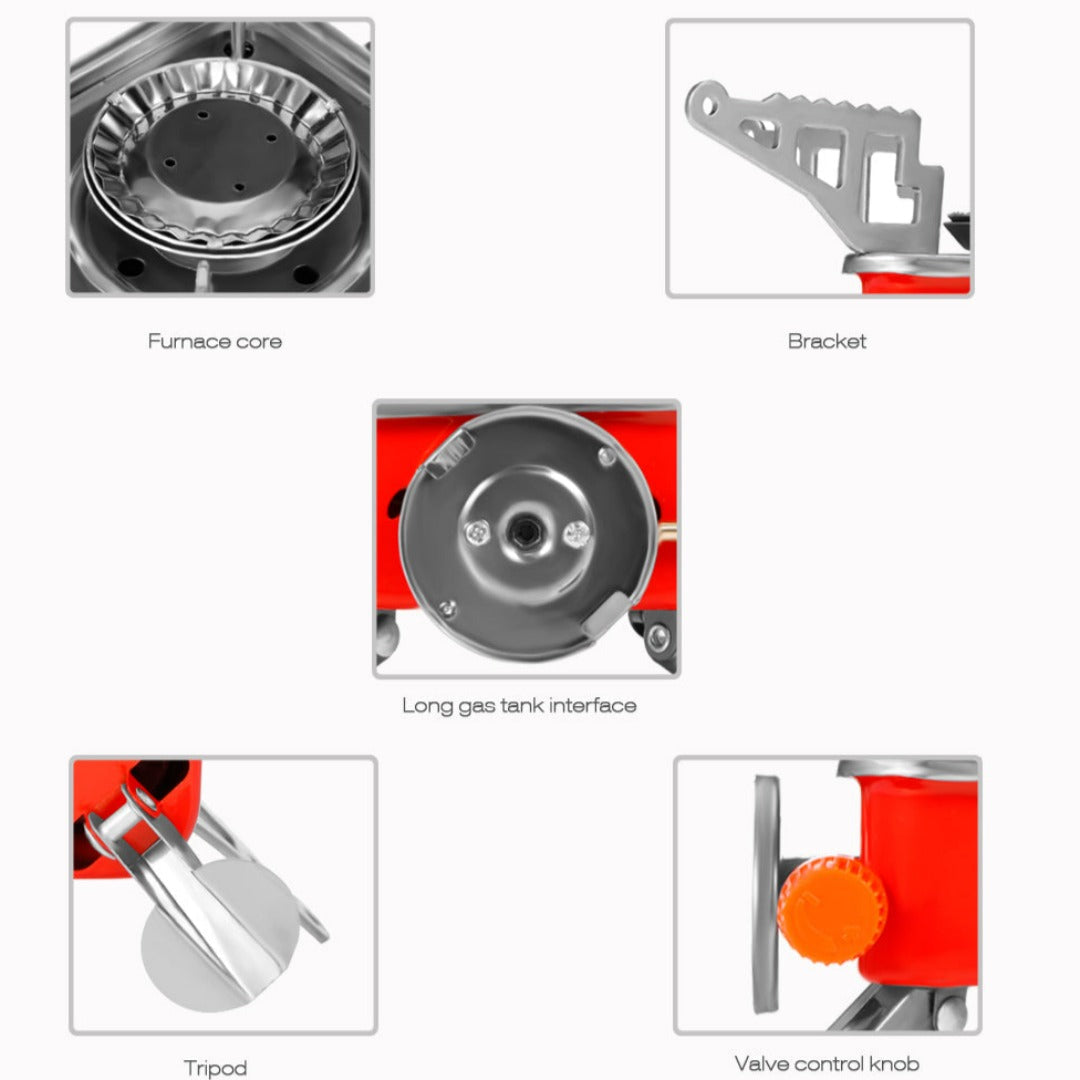 Furnace core

Bracket

Long gas tank interface

Tripod

Valve control knob