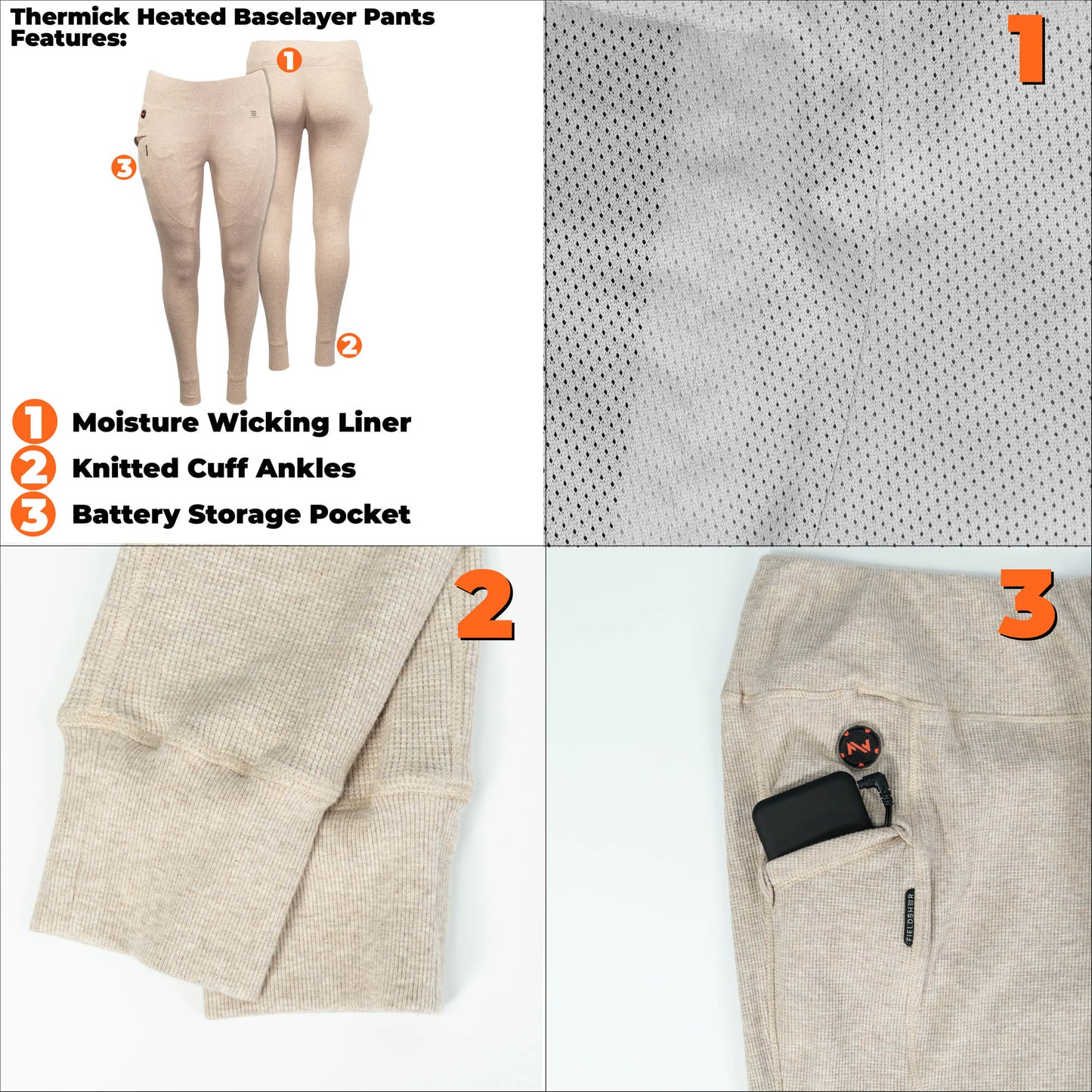 Thermick Heated Baselayer Pants Features:

1

3

2

1 Moisture Wicking Liner
2 Knitted Cuff Ankles
3 Battery Storage Pocket

1

2

3

FIELDSHEER