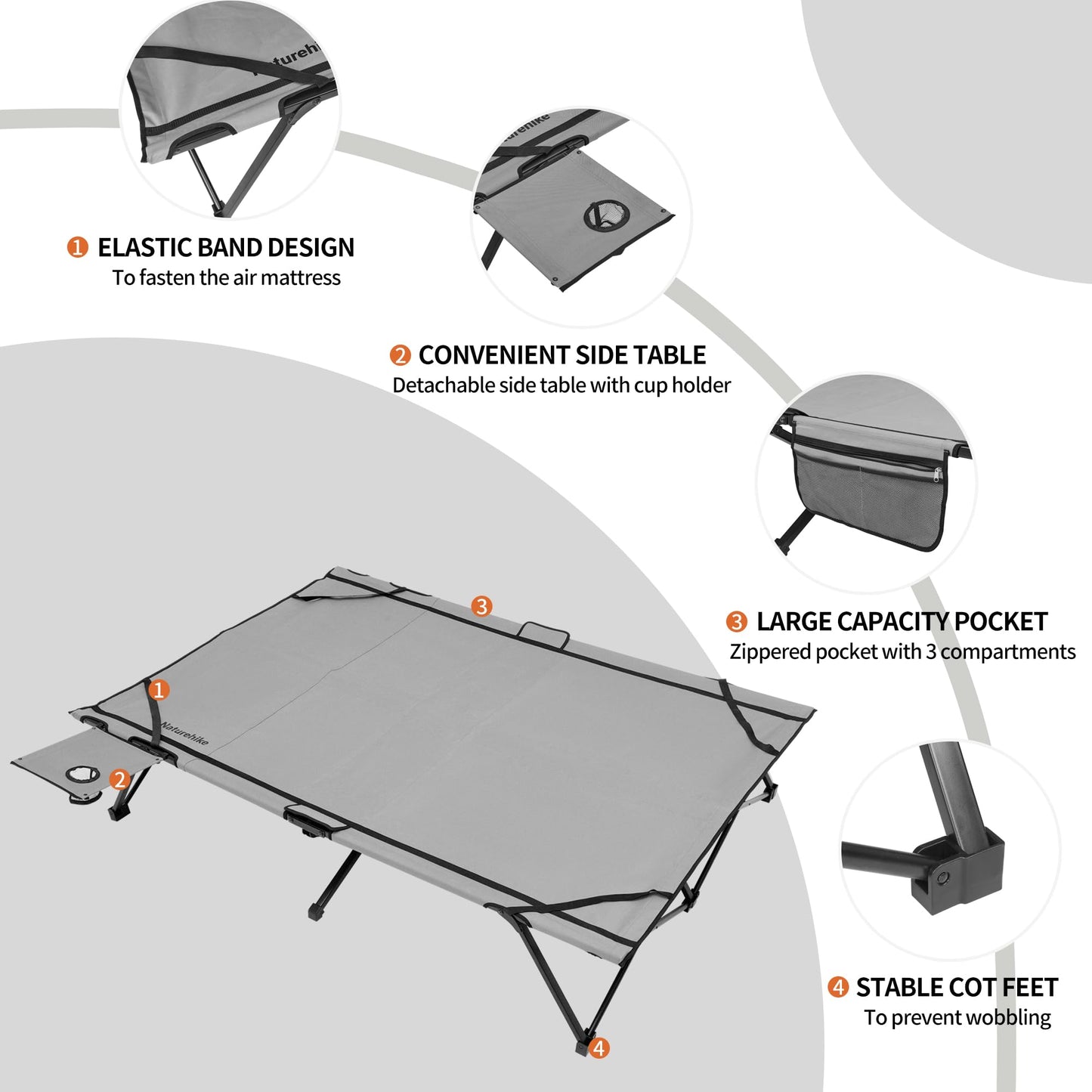 Naturehike

Naturehike

1 ELASTIC BAND DESIGN
To fasten the air mattress

2 CONVENIENT SIDE TABLE
Detachable side table with cup holder

3 LARGE CAPACITY POCKET
Zippered pocket with 3 compartments

3

1

Naturehike

2

4

4 STABLE COT FEET
To prevent wobbling