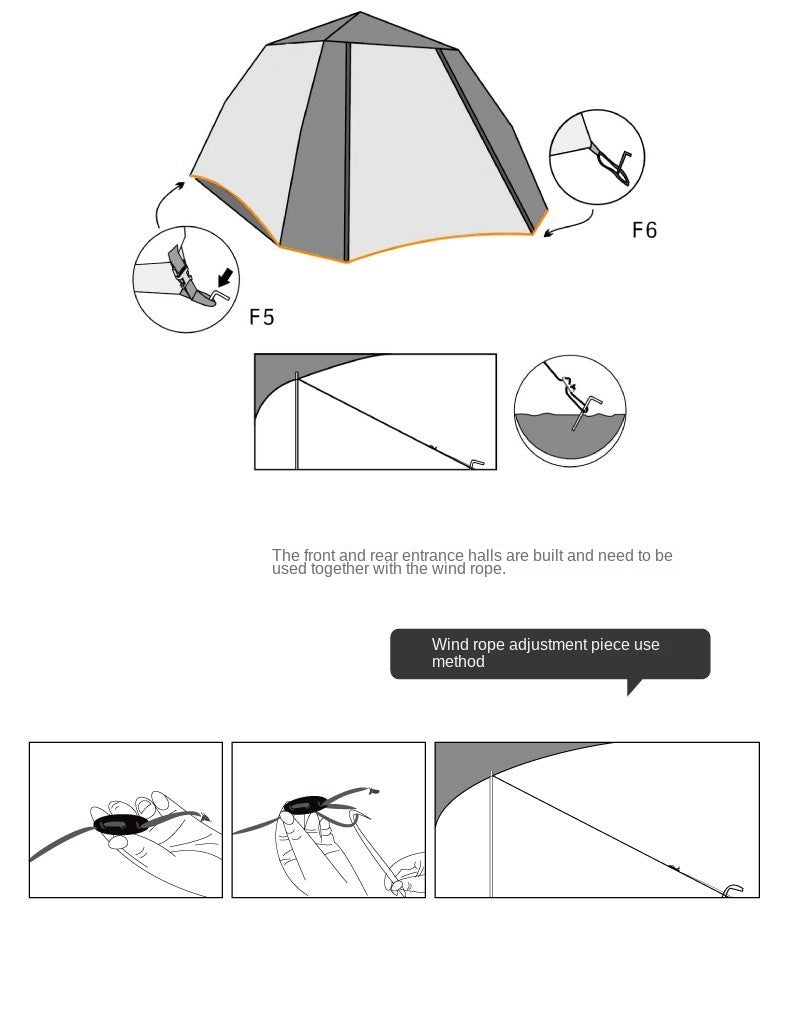 F6

F5

The front and rear entrance halls are built and need to be used together with the wind rope.

Wind rope adjustment piece use method