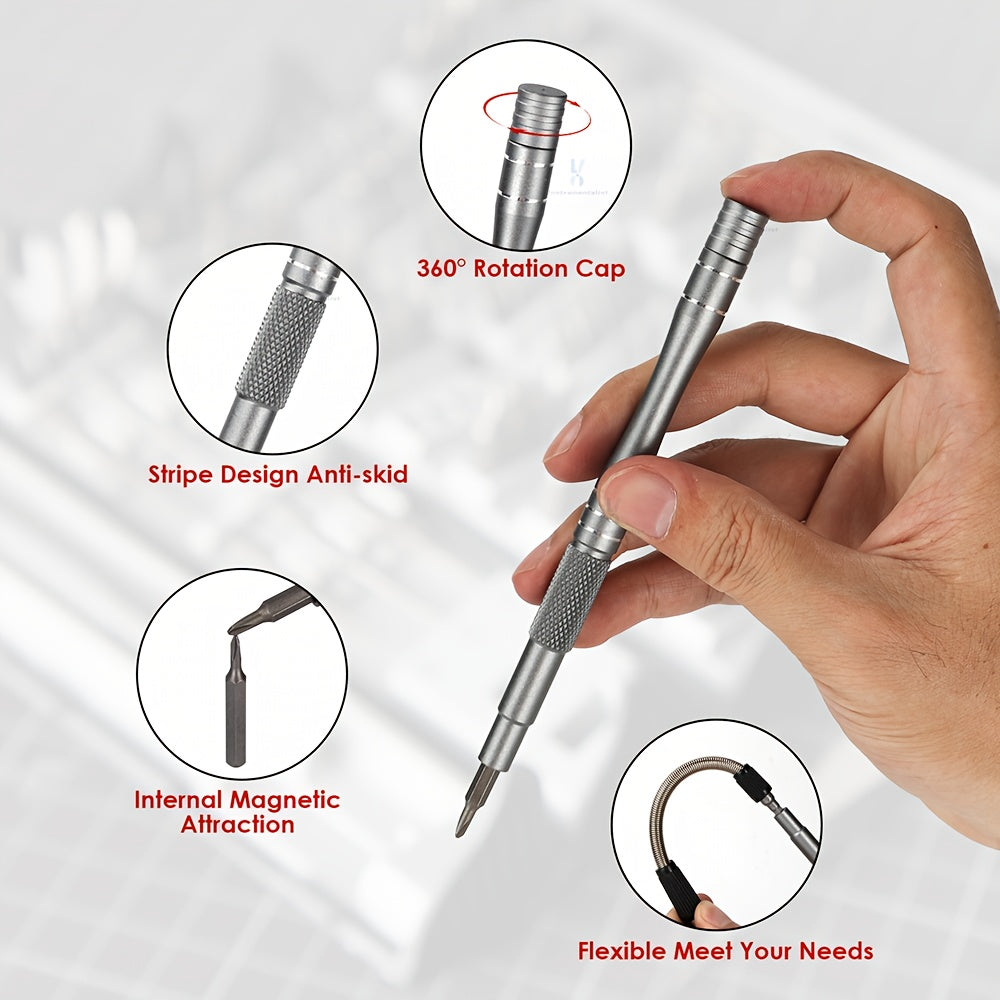 360° Rotation Cap

Stripe Design Anti-skid

Internal Magnetic Attraction

Flexible Meet Your Needs