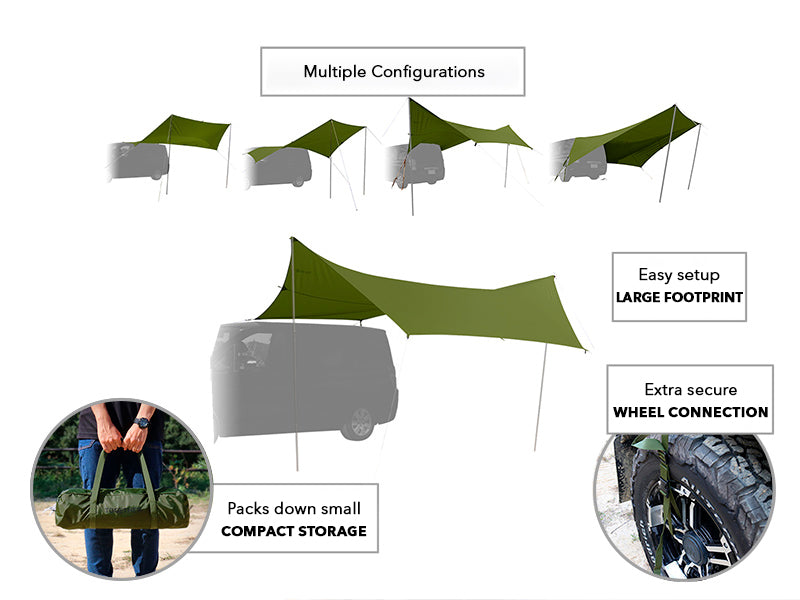 Multiple Configurations

Easy setup
LARGE FOOTPRINT

Extra secure
WHEEL CONNECTION

Packs down small
COMPACT STORAGE