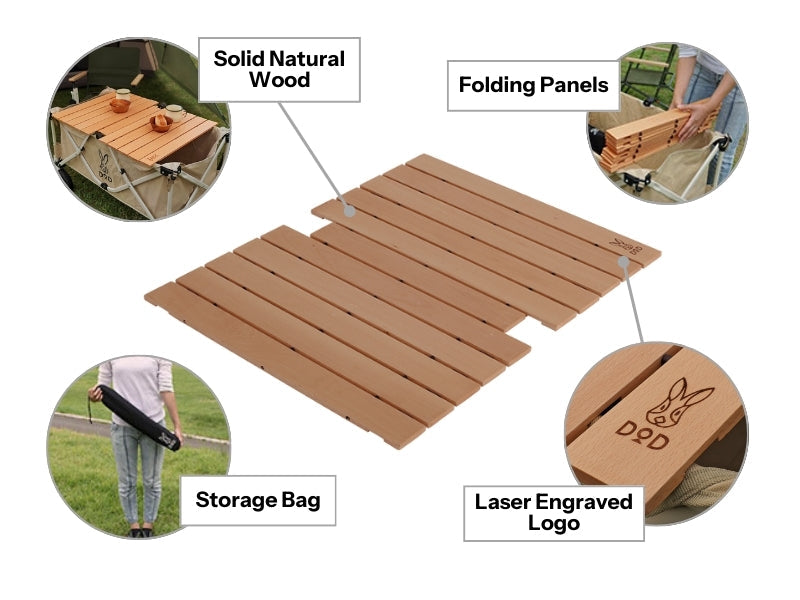 Solid Natural Wood

Folding Panels

DOD

DOD

Storage Bag

Laser Engraved Logo