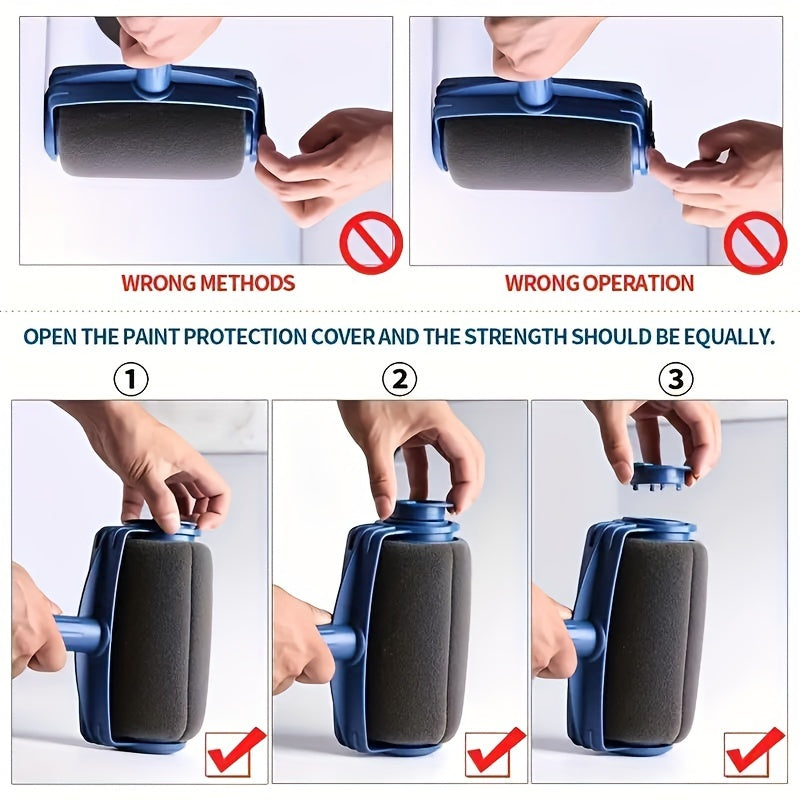 WRONG METHODS

WRONG OPERATION

OPEN THE PAINT PROTECTION COVER AND THE STRENGTH SHOULD BE EQUALLY.

①

②

③