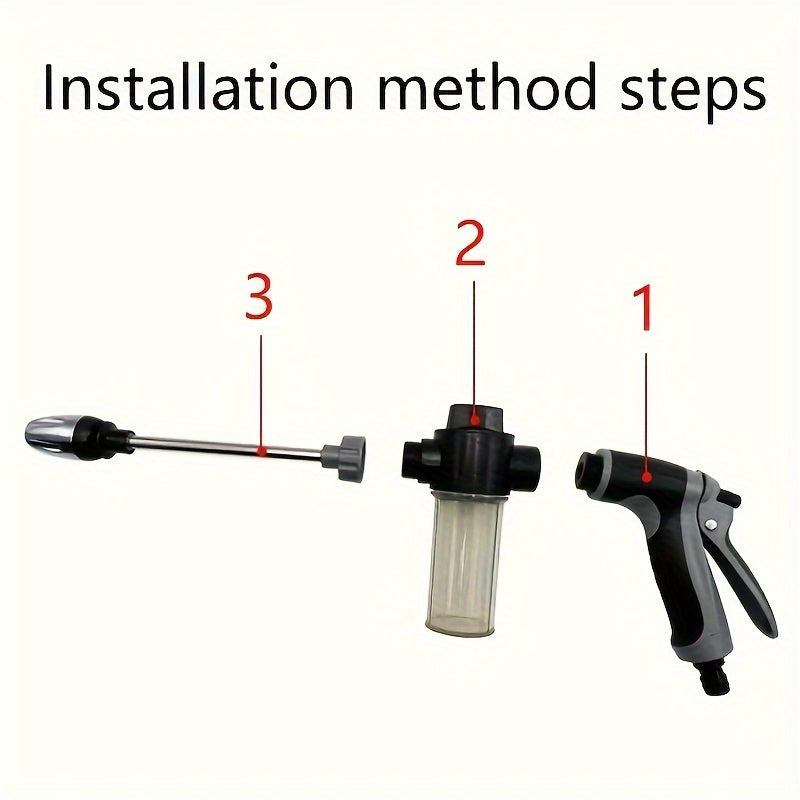 Installation method steps

3

2

1