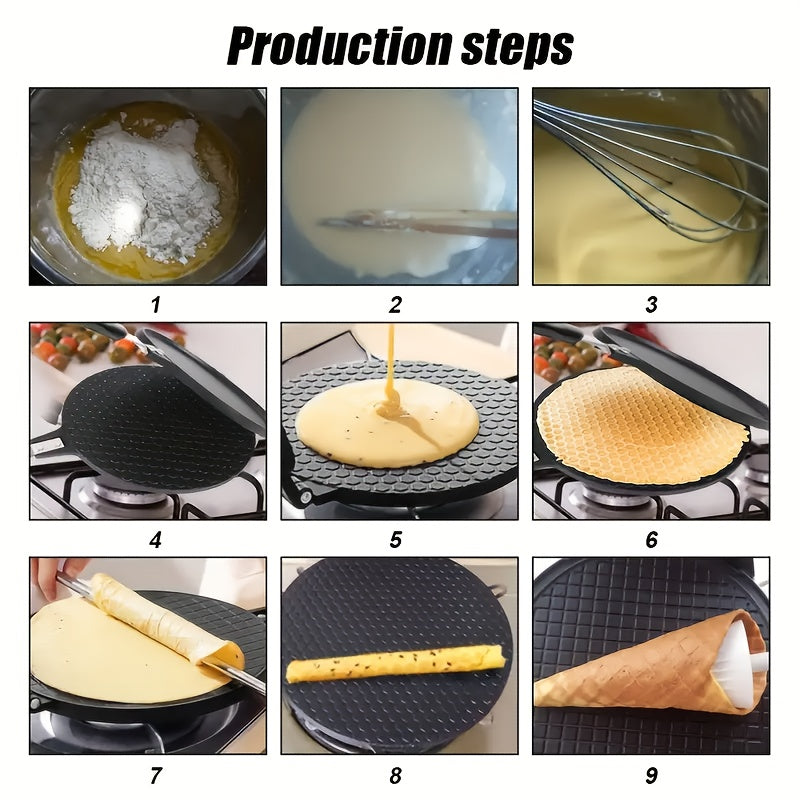 Production steps

1

2

3

4

5

6

7

8

9