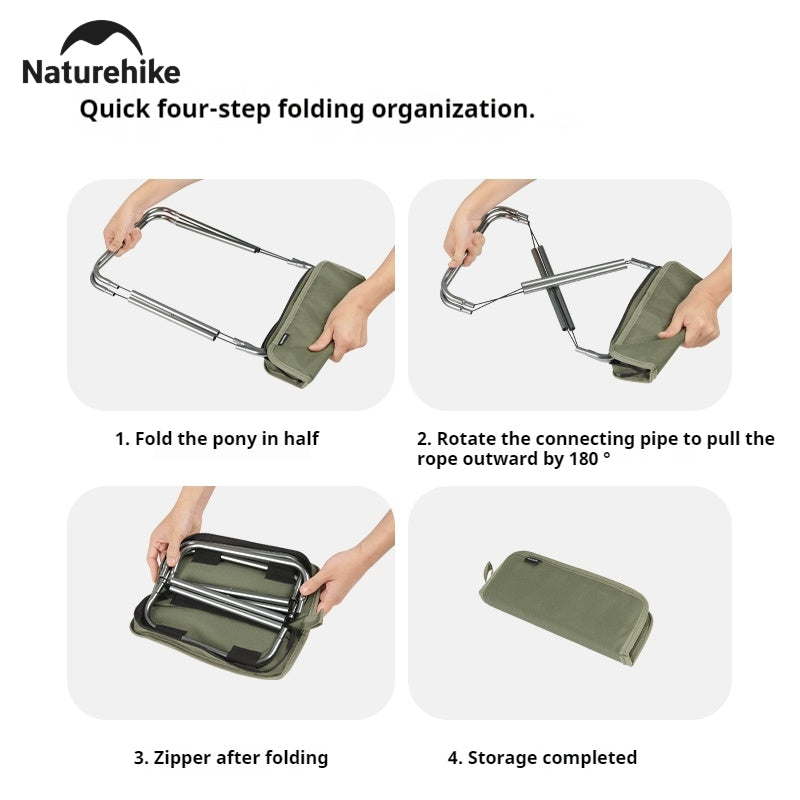 Naturehike

Quick four-step folding organization.

1. Fold the pony in half

2. Rotate the connecting pipe to pull the rope outward by 180 °

3. Zipper after folding

4. Storage completed