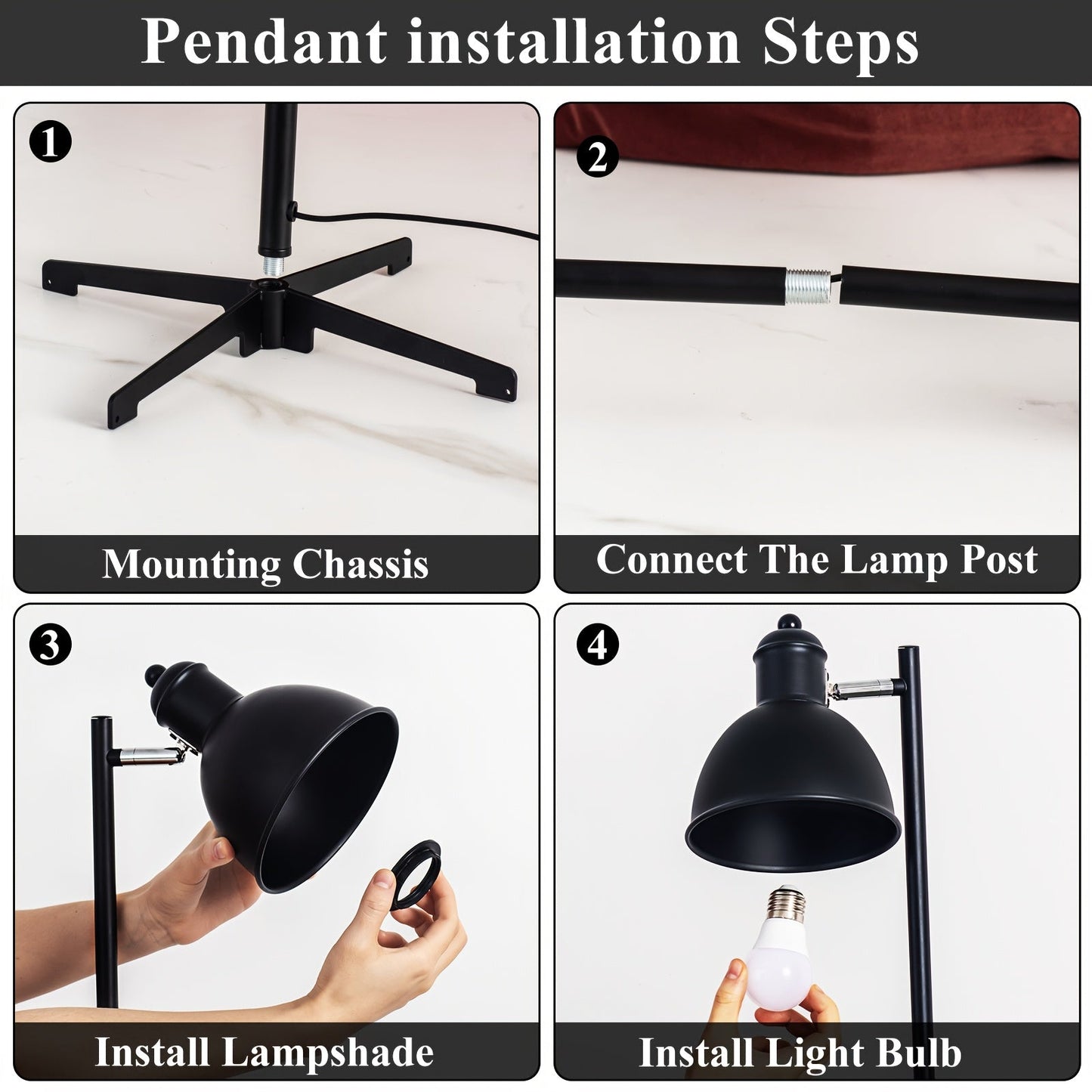 Pendant installation Steps

1

Mounting Chassis

2

Connect The Lamp Post

3

Install Lampshade

4

Install Light Bulb