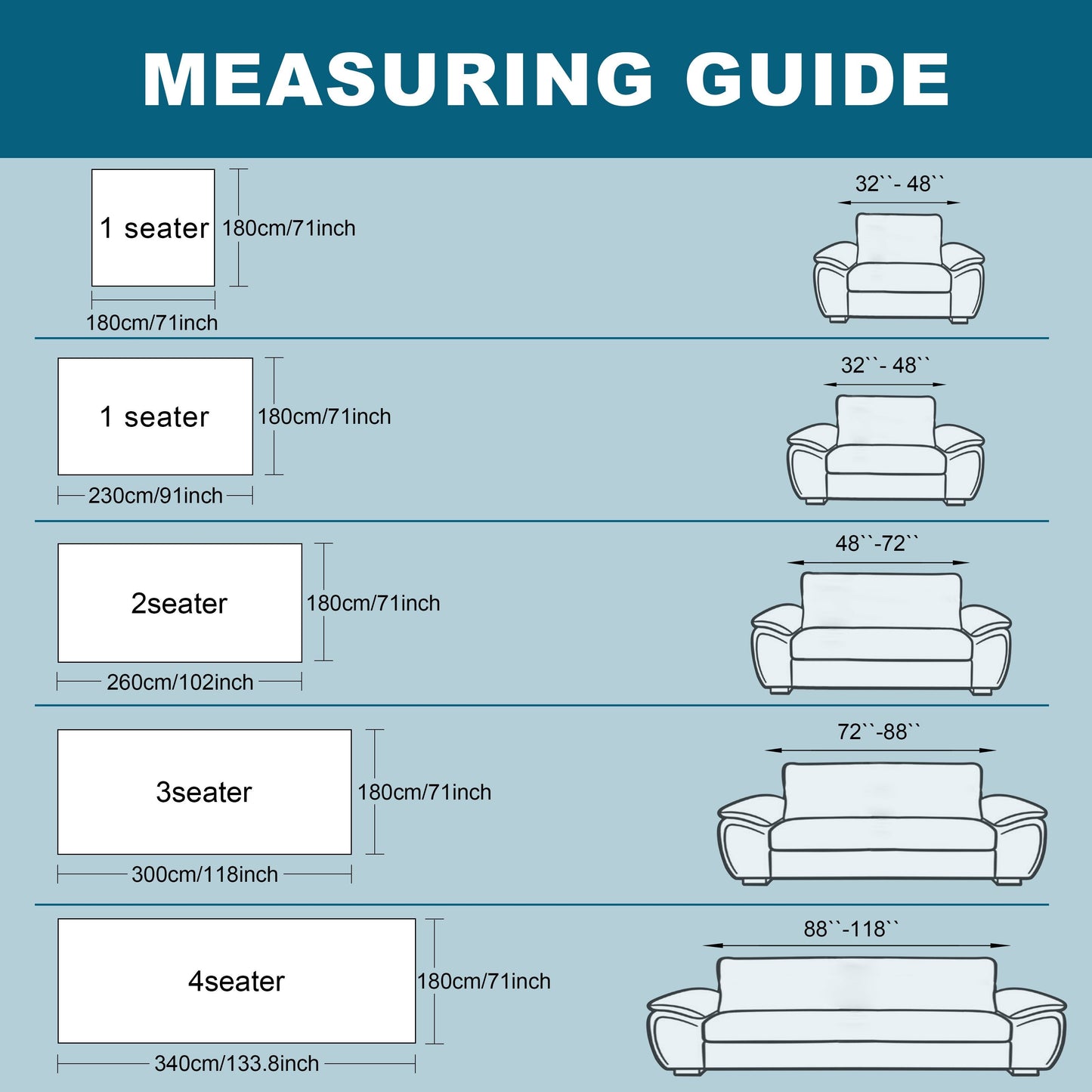 MEASURING GUIDE

1 seater
180cm/71inch
180cm/71inch
32``- 48``

1 seater
180cm/71inch
230cm/91inch
32``- 48``

2seater
180cm/71inch
260cm/102inch
48``-72``

3seater
180cm/71inch
300cm/118inch
72``-88``

4seater
180cm/71inch
340cm/133.8inch
88``-118``