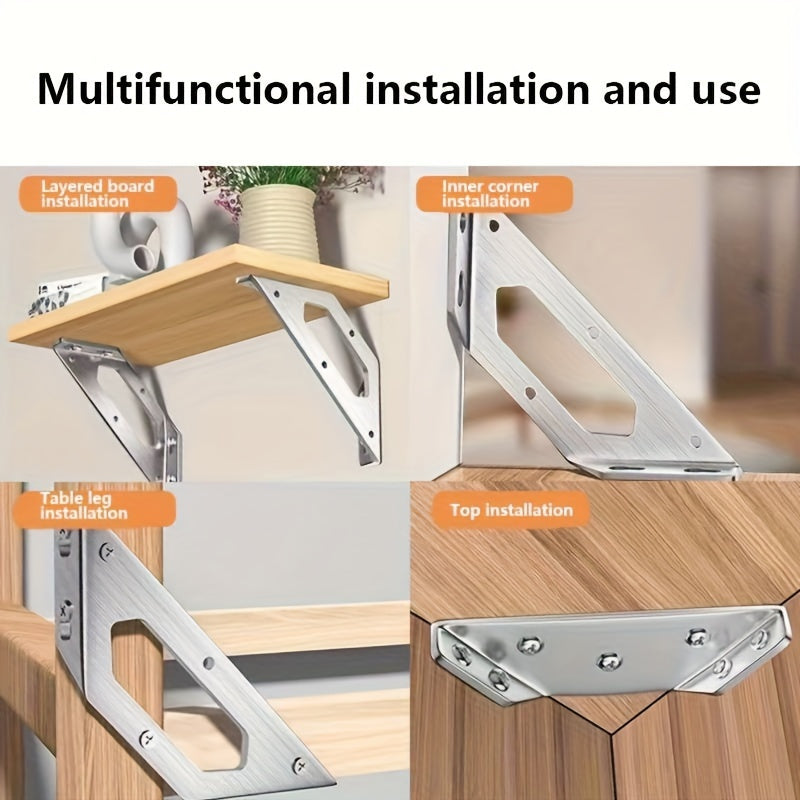 Multifunctional installation and use

Layered board installation

Inner corner installation

Table leg installation

Top installation