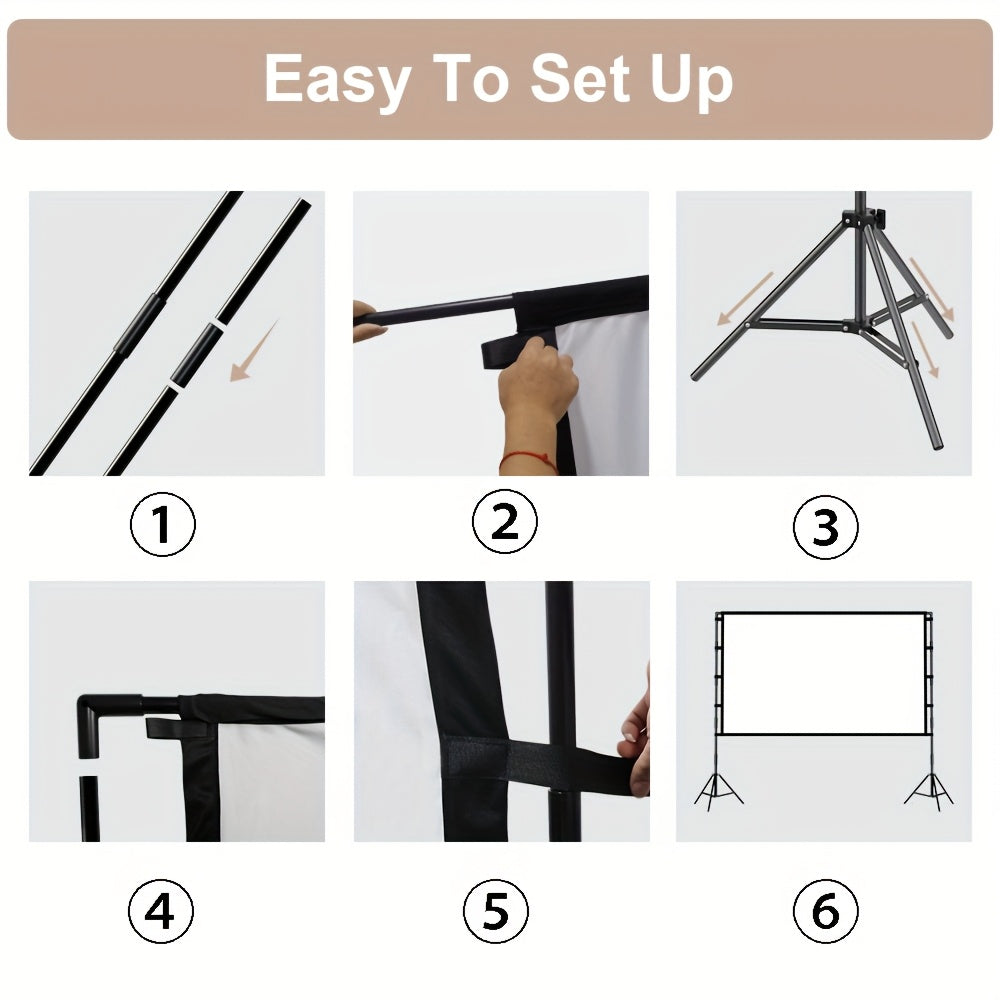 Easy To Set Up

①

②

③

④

⑤

⑥