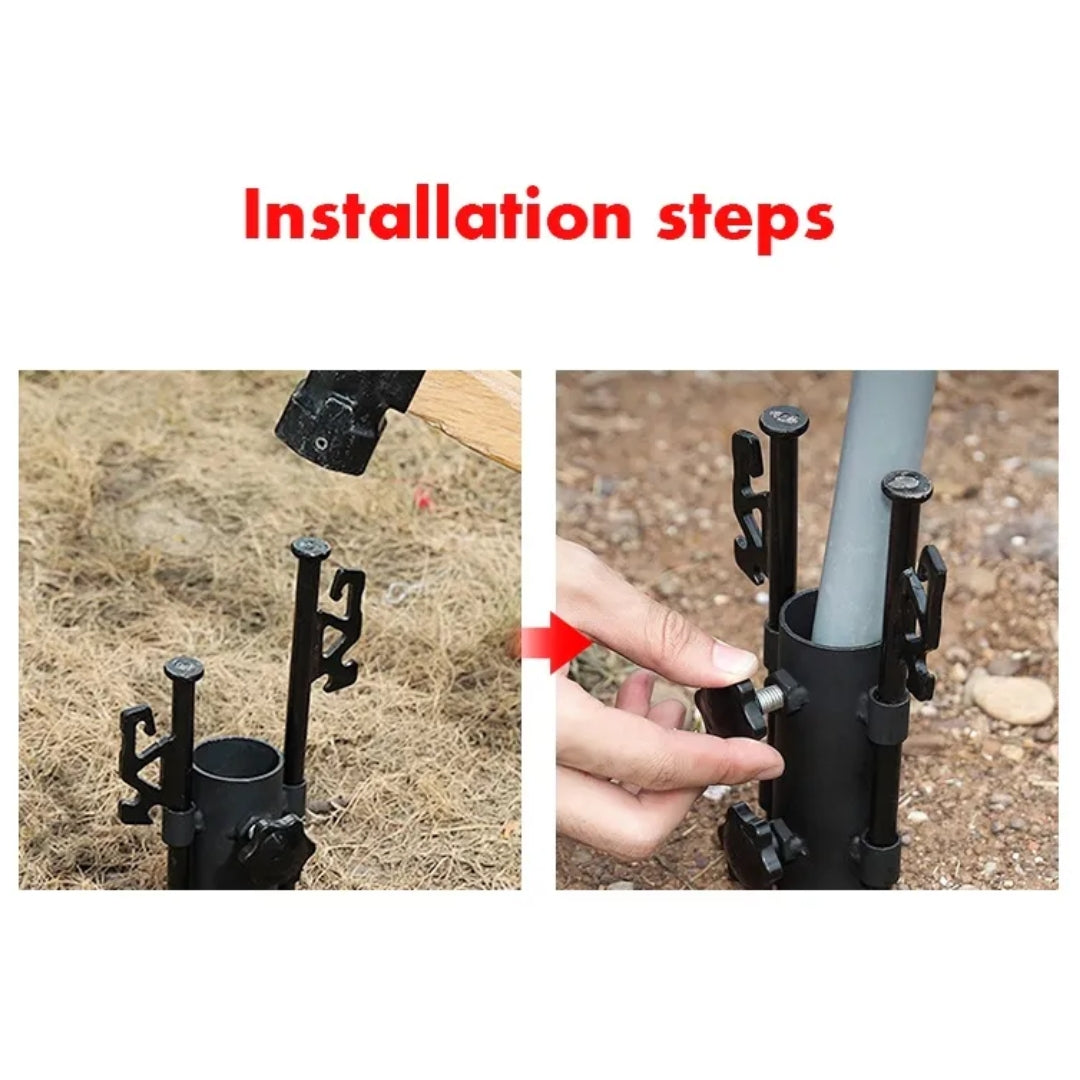 Installation steps