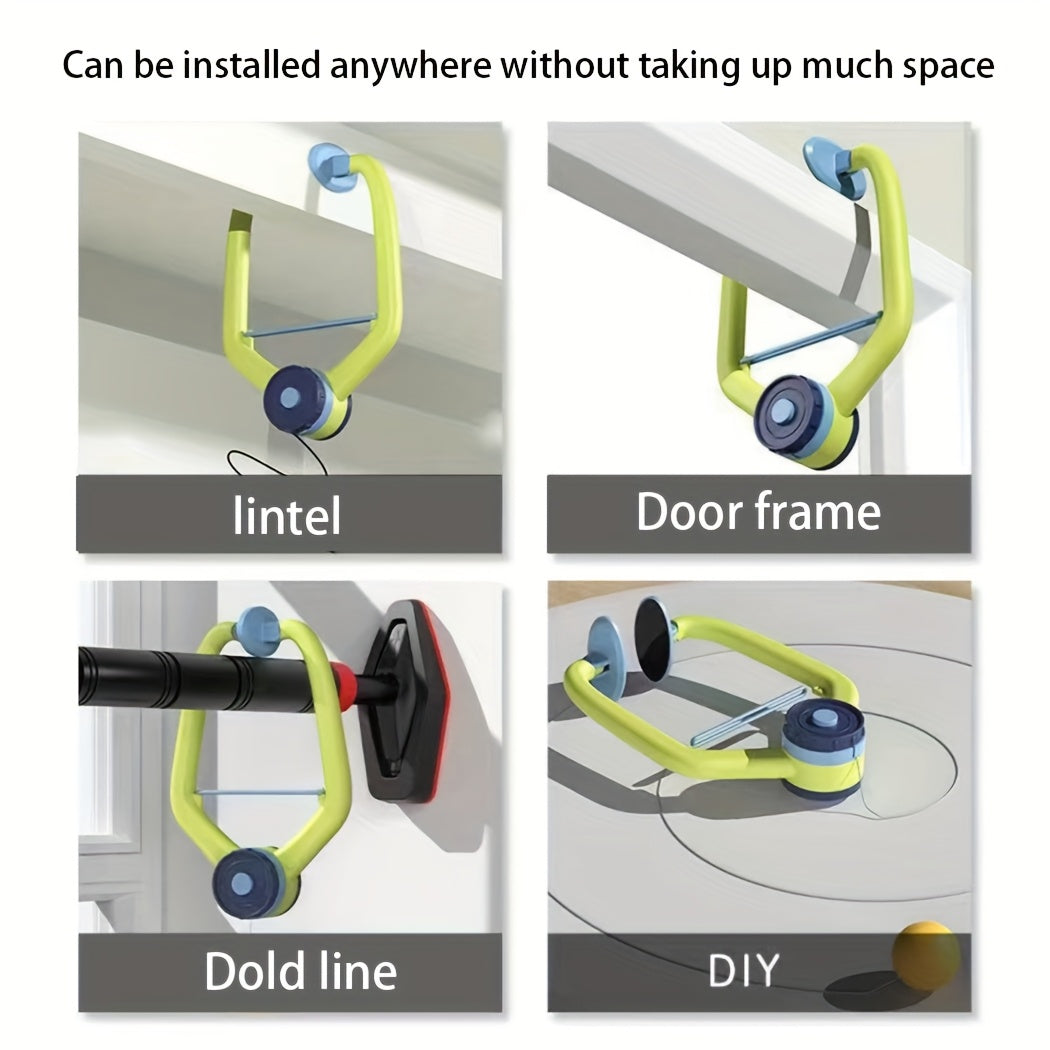 Can be installed anywhere without taking up much space

lintel

Door frame

Dold line

DIY