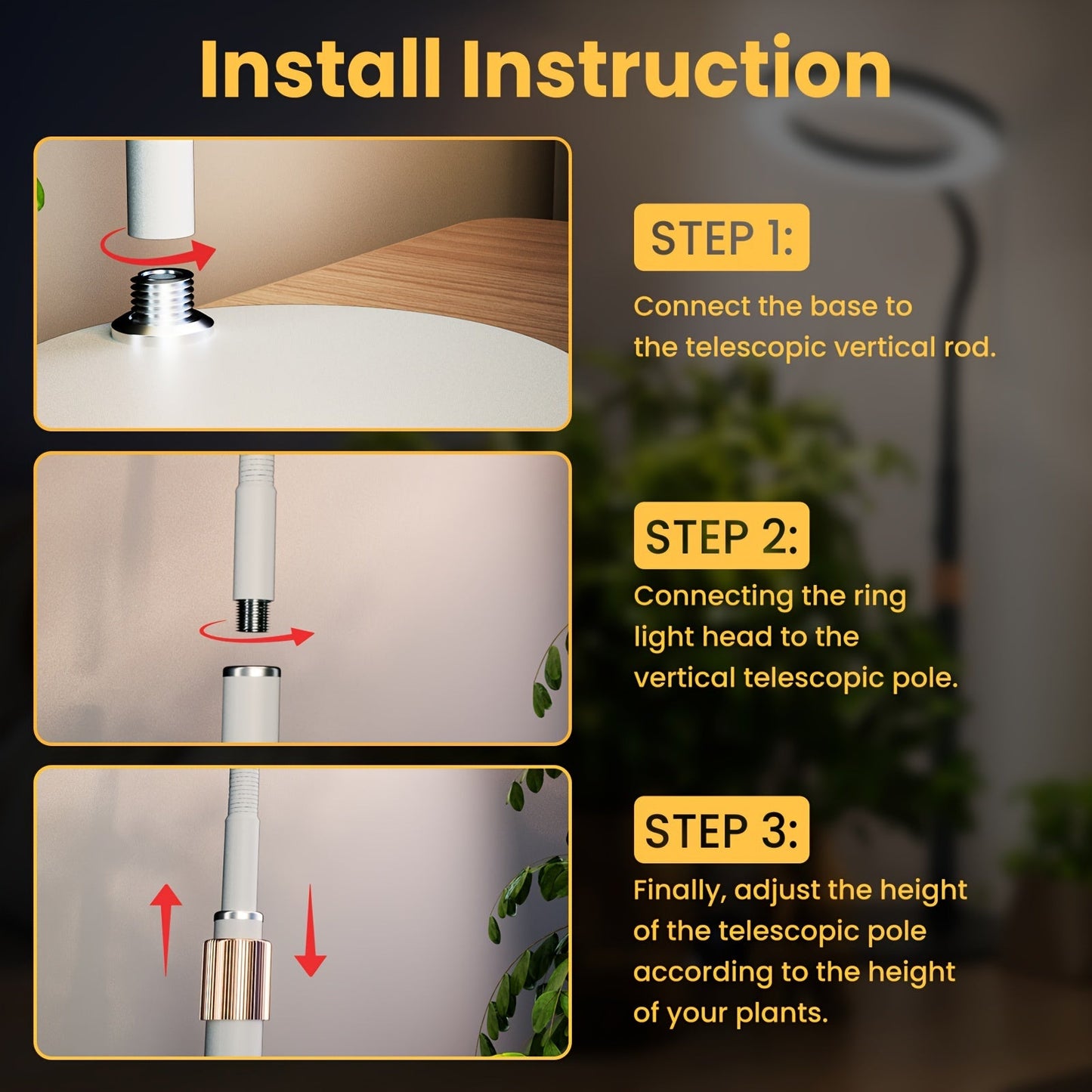 Install Instruction

STEP 1:

Connect the base to the telescopic vertical rod.

STEP 2:

Connecting the ring light head to the vertical telescopic pole.

STEP 3:

Finally, adjust the height of the telescopic pole according to the height of your plants.