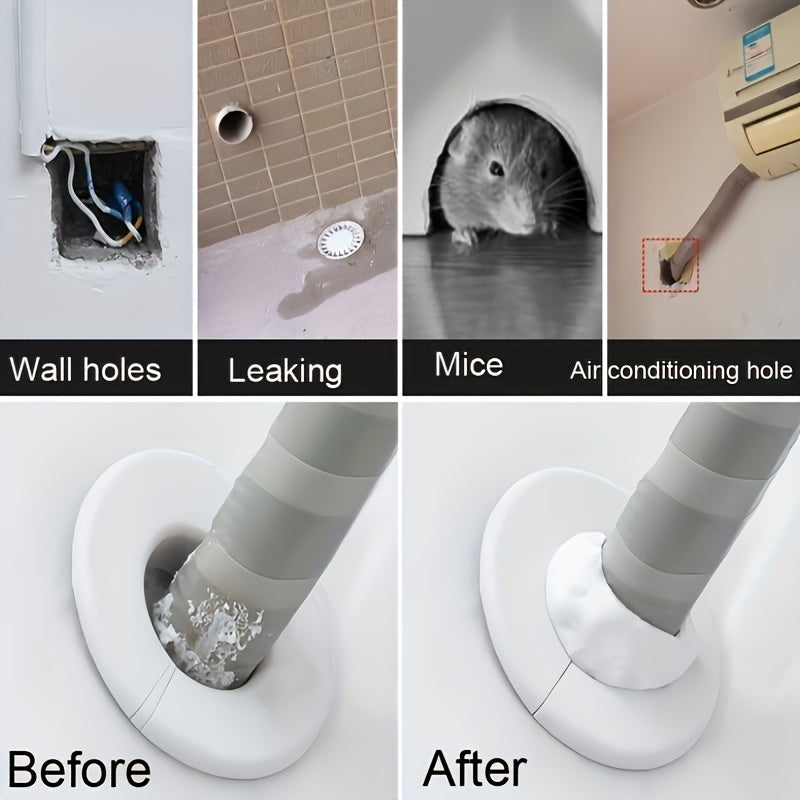 Wall holes

Leaking

Mice

Air conditioning hole

Before

After