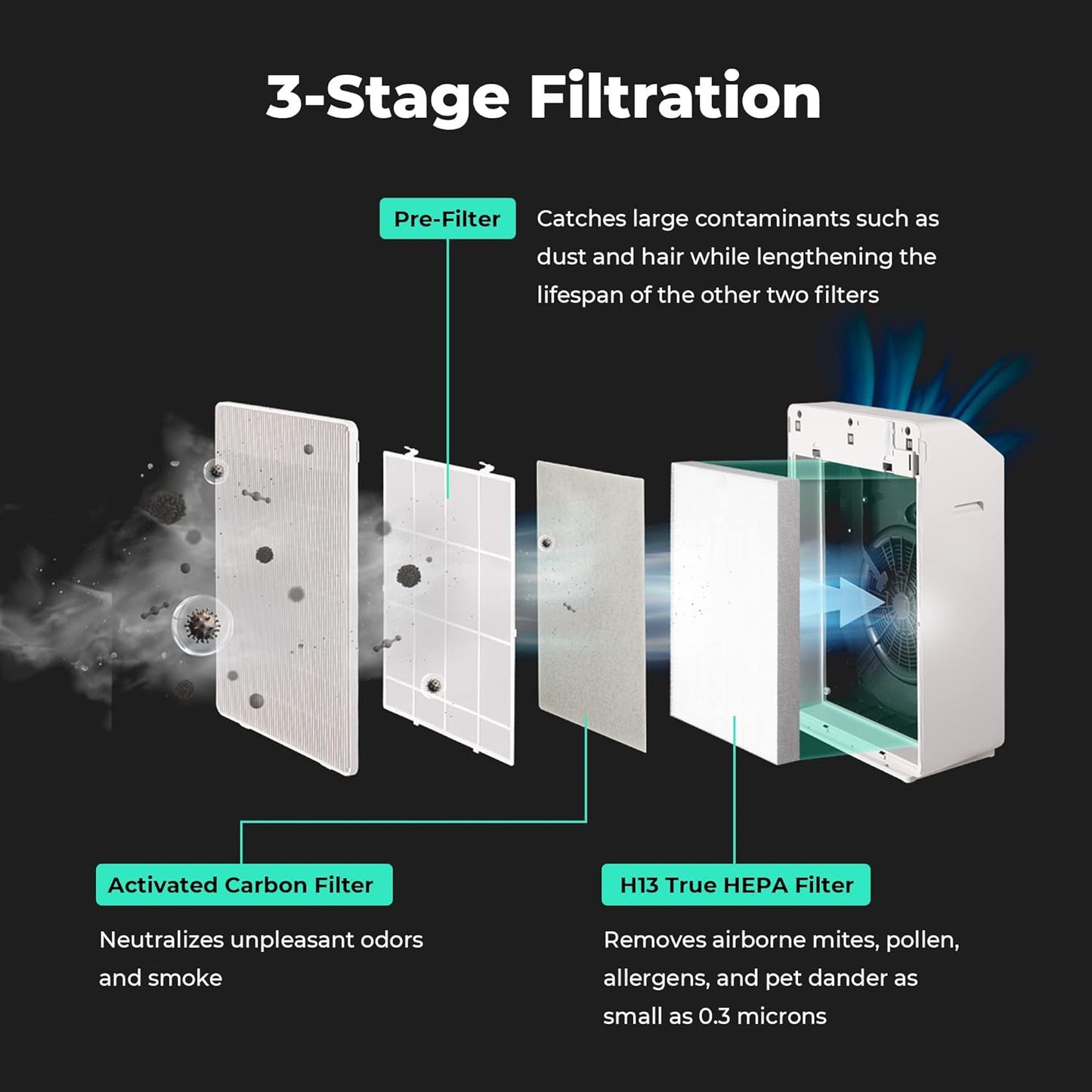 3-Stage Filtration

Pre-Filter

Catches large contaminants such as dust and hair while lengthening the lifespan of the other two filters

Activated Carbon Filter

Neutralizes unpleasant odors and smoke

H13 True HEPA Filter

Removes airborne mites, pollen, allergens, and pet dander as small as 0.3 microns