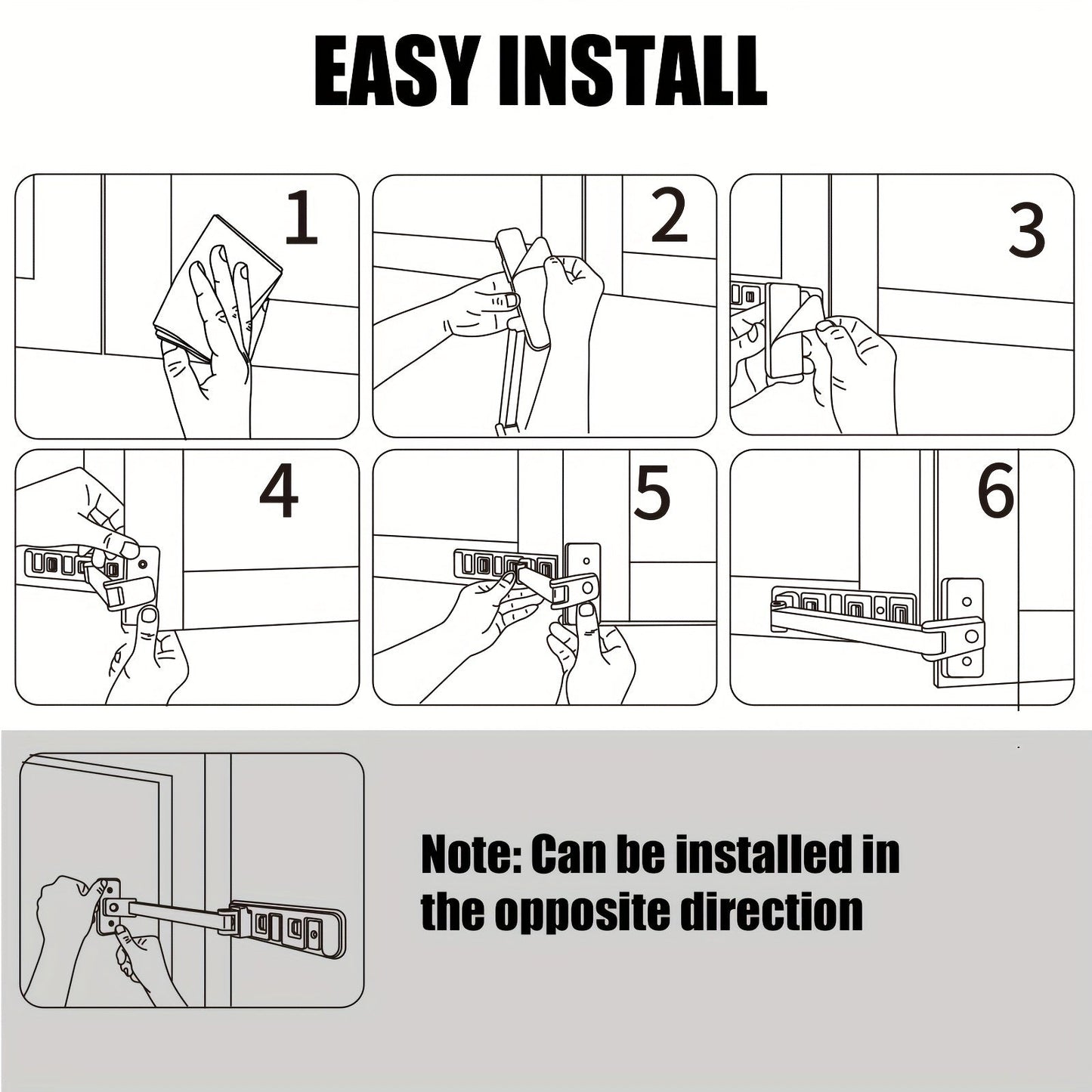 EASY INSTALL

1

2

3

4

5

6

Note: Can be installed in the opposite direction