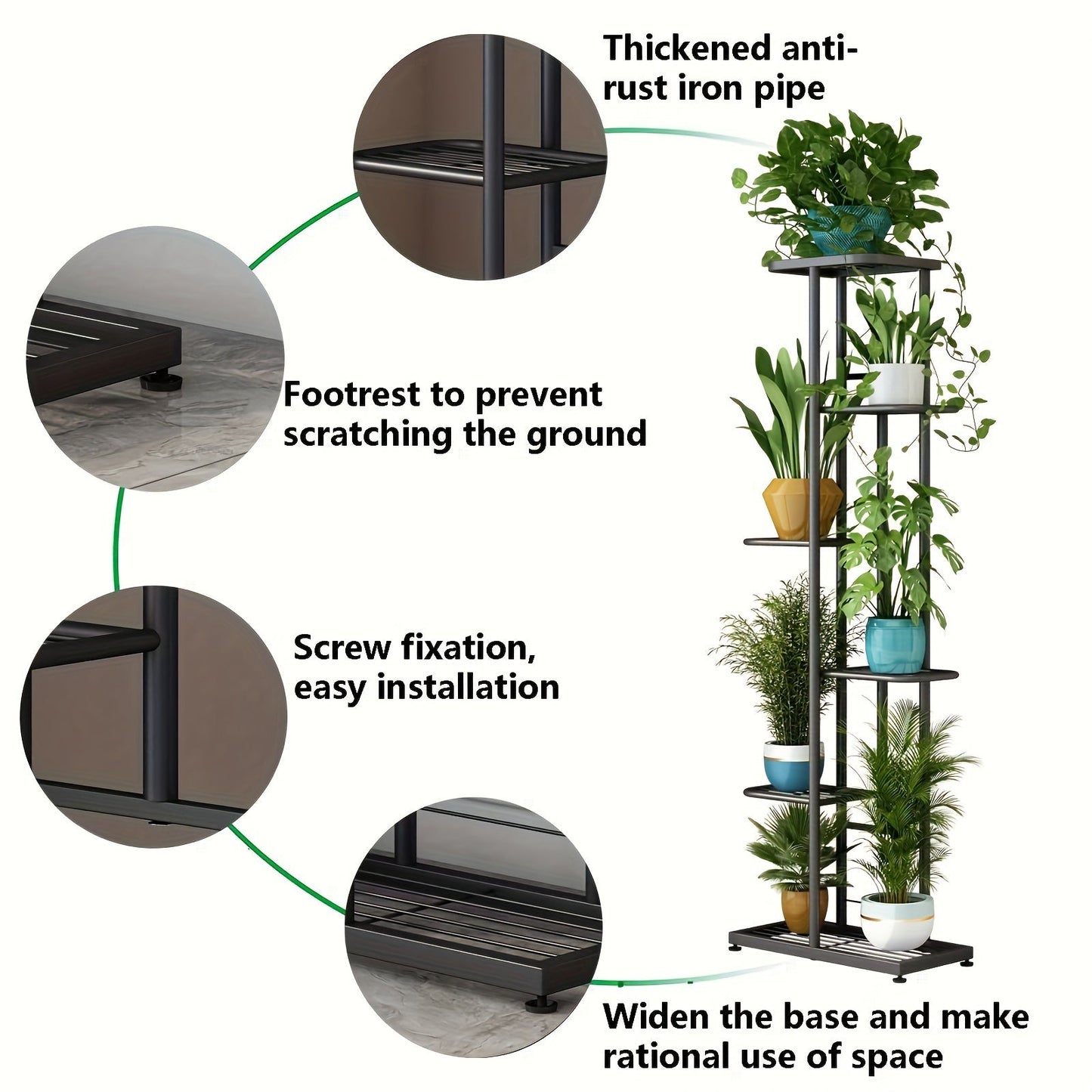 Thickened anti-rust iron pipe

Footrest to prevent scratching the ground

Screw fixation, easy installation

Widen the base and make rational use of space